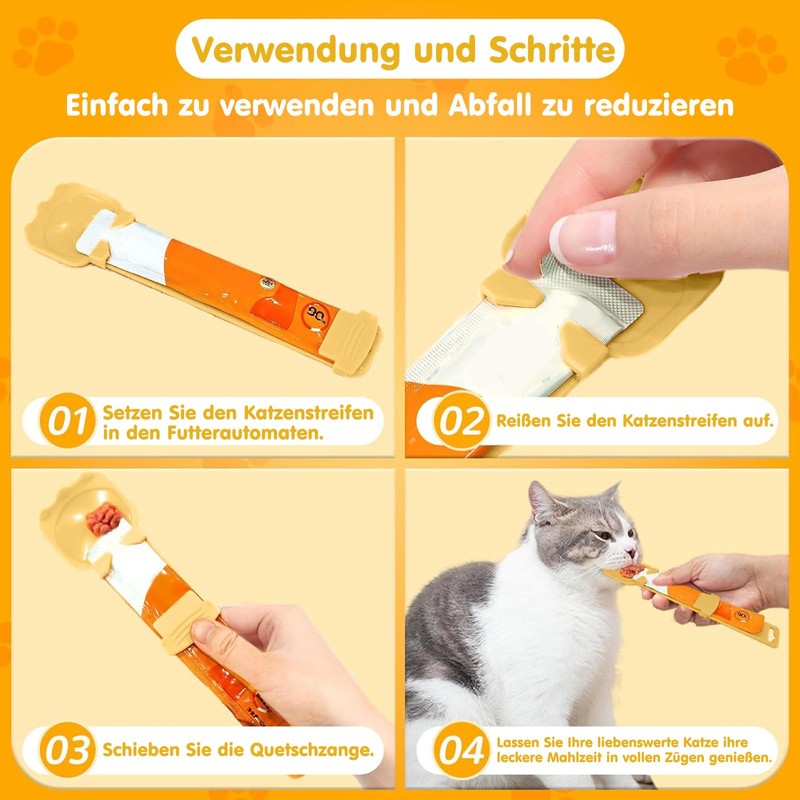 Verwendung und Schritte

Einfach zu verwenden und Abfall zu reduzieren

01 Setzen Sie den Katzenstreifen in den Futterautomaten.

02 Reißen Sie den Katzenstreifen auf.

03 Schieben Sie die Quetschzange.

04 Lassen Sie Ihre liebenswerte Katze ihre leckere Mahlzeit in vollen Zügen genießen.