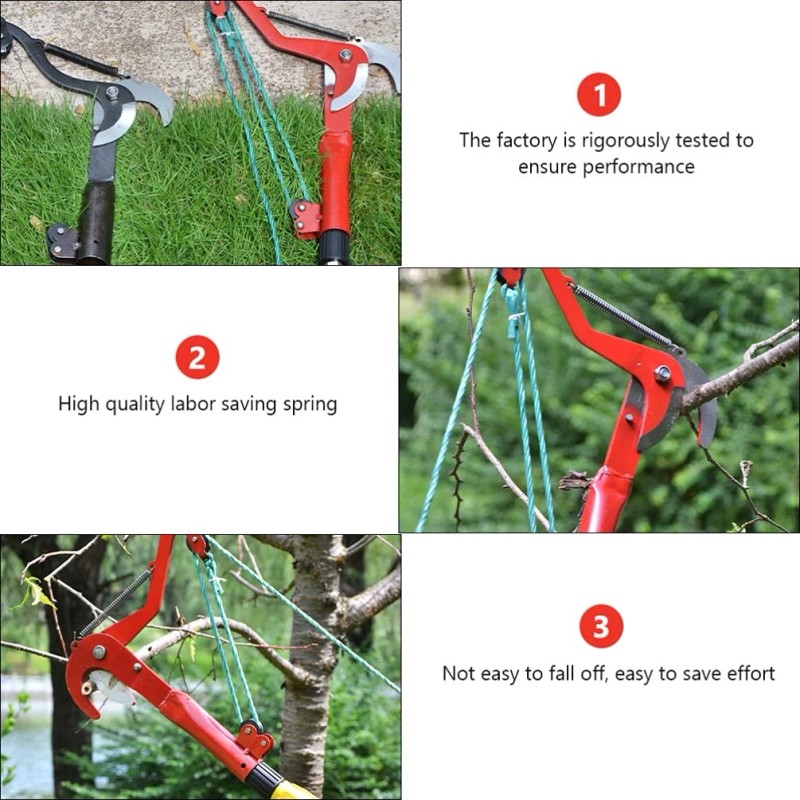 1

The factory is rigorously tested to ensure performance

2

High quality labor saving spring

3

Not easy to fall off, easy to save effort