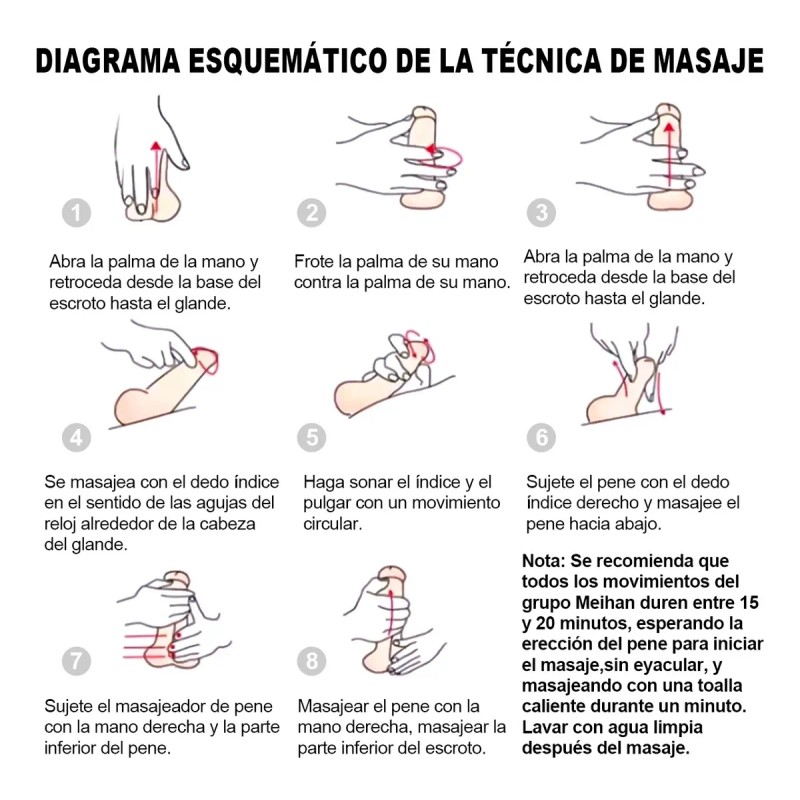 DIAGRAMA ESQUEMÁTICO DE LA TÉCNICA DE MASAJE

1

Abra la palma de la mano y retroceda desde la base del escroto hasta el glande.

2

Frote la palma de su mano contra la palma de su mano.

3

Abra la palma de la mano y retroceda desde la base del escroto hasta el glande.

4

Se masajea con el dedo índice en el sentido de las agujas del reloj alrededor de la cabeza del glande.

5

Haga sonar el índice y el pulgar con un movimiento circular.

6

Sujete el pene con el dedo índice derecho y masajee el pene hacia abajo.

7

Sujete el masajeador de pene con la mano derecha y la parte inferior del pene.

8

Masajear el pene con la mano derecha, masajear la parte inferior del escroto.

Nota: Se recomienda que todos los movimientos del grupo Meihan duren entre 15 y 20 minutos, esperando la erección del pene para iniciar el masaje,sin eyacular, y masajeando con una toalla caliente durante un minuto. Lavar con agua limpia después del masaje.