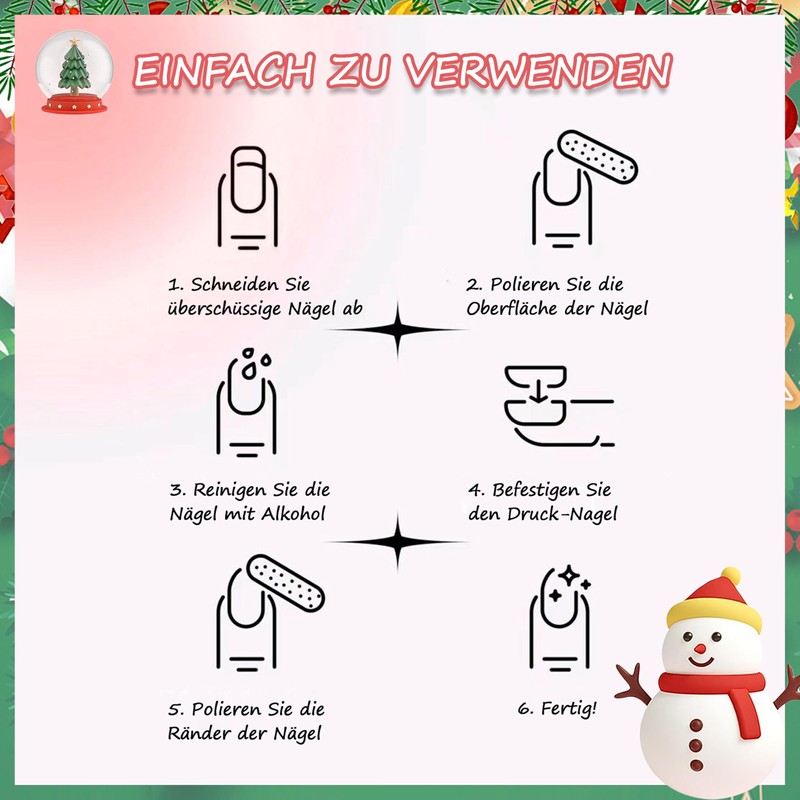 EINFACH ZU VERWENDEN

1. Schneiden Sie überschüssige Nägel ab

2. Polieren Sie die Oberfläche der Nägel

3. Reinigen Sie die Nägel mit Alkohol

4. Befestigen Sie den Druck-Nagel

5. Polieren Sie die Ränder der Nägel

6. Fertig!