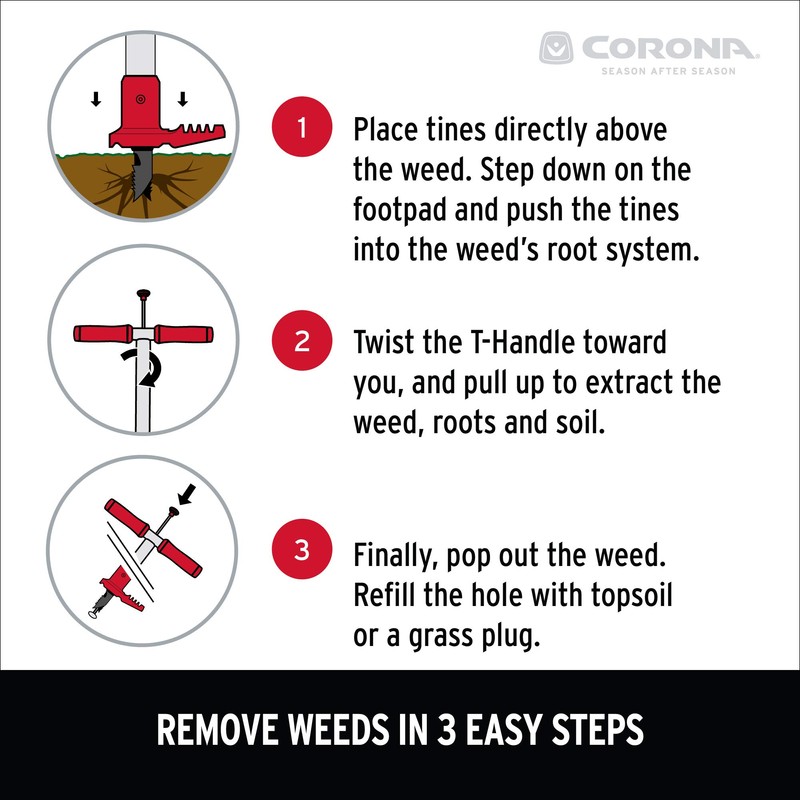 CORONA
SEASON AFTER SEASON

1 Place tines directly above the weed. Step down on the footpad and push the tines into the weed's root system.

2 Twist the T-Handle toward you, and pull up to extract the weed, roots and soil.

3 Finally, pop out the weed. Refill the hole with topsoil or a grass plug.

REMOVE WEEDS IN 3 EASY STEPS