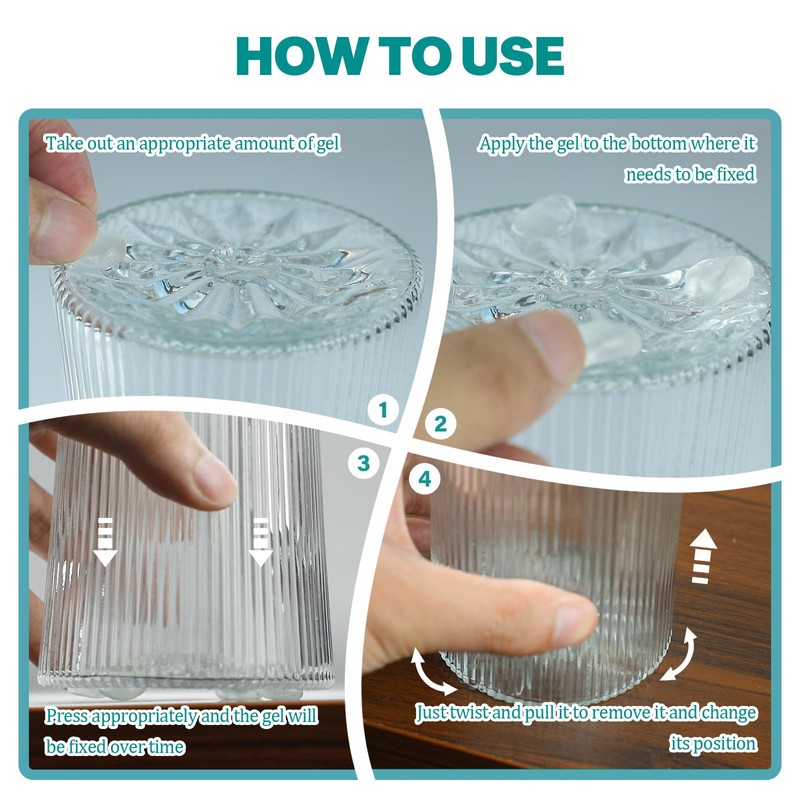 HOW TO USE

Take out an appropriate amount of gel

Apply the gel to the bottom where it needs to be fixed

1

2

3

4

Press appropriately and the gel will be fixed over time

Just twist and pull it to remove it and change its position