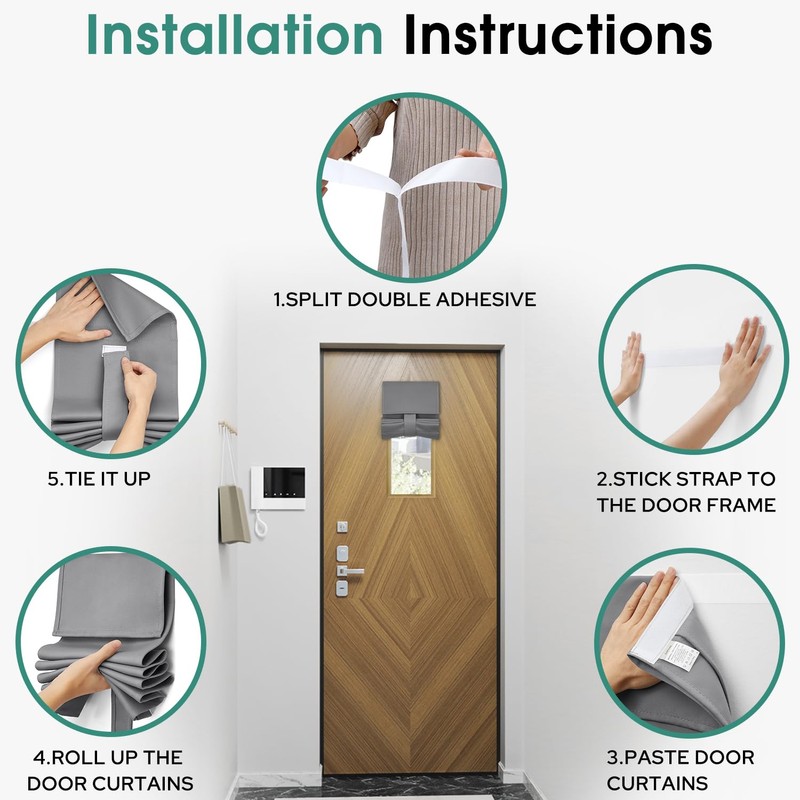 Installation Instructions

1.SPLIT DOUBLE ADHESIVE

5.TIE IT UP

2.STICK STRAP TO THE DOOR FRAME

4.ROLL UP THE DOOR CURTAINS

3.PASTE DOOR CURTAINS