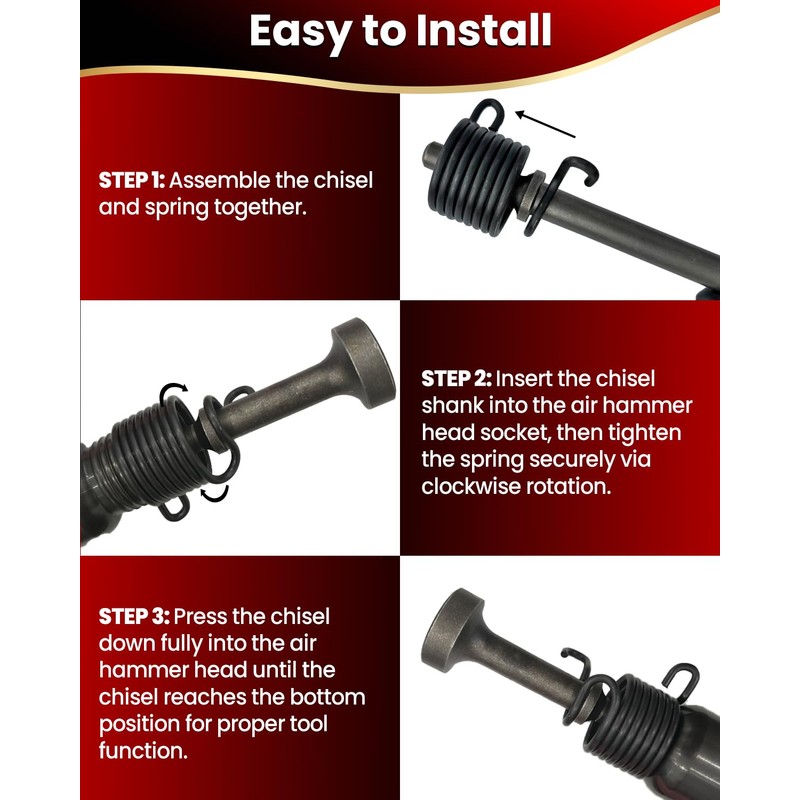 Easy to Install

STEP 1: Assemble the chisel and spring together.

STEP 2: Insert the chisel shank into the air hammer head socket, then tighten the spring securely via clockwise rotation.

STEP 3: Press the chisel down fully into the air hammer head until the chisel reaches the bottom position for proper tool function.