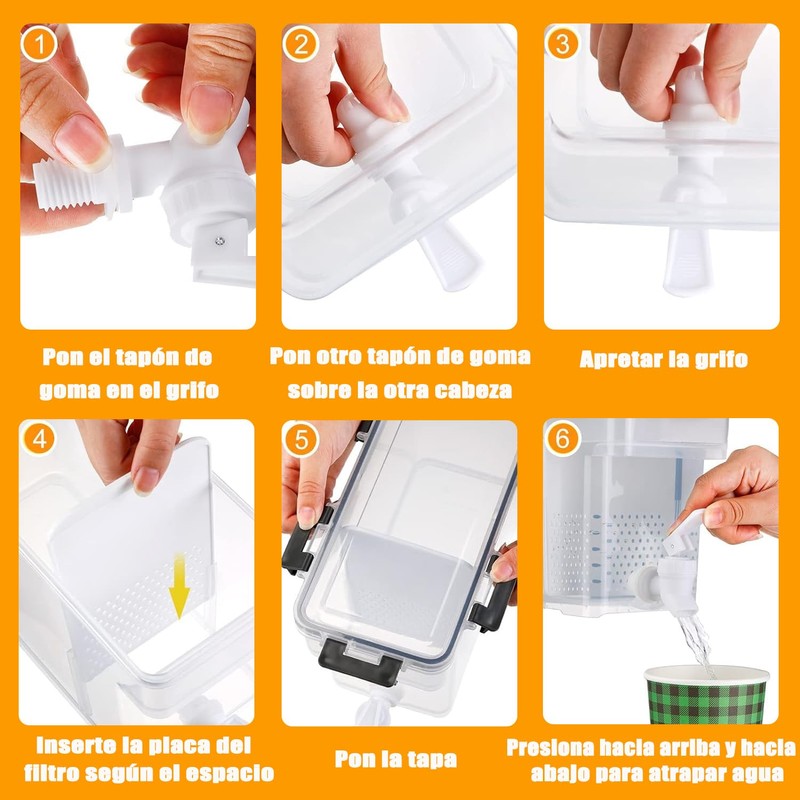 1

Pon el tapón de goma en el grifo

2

Pon otro tapón de goma sobre la otra cabeza

3

Apretar la grifo

4

Inserte la placa del filtro según el espacio

5

Pon la tapa

6

Presiona hacia arriba y hacia abajo para atrapar agua