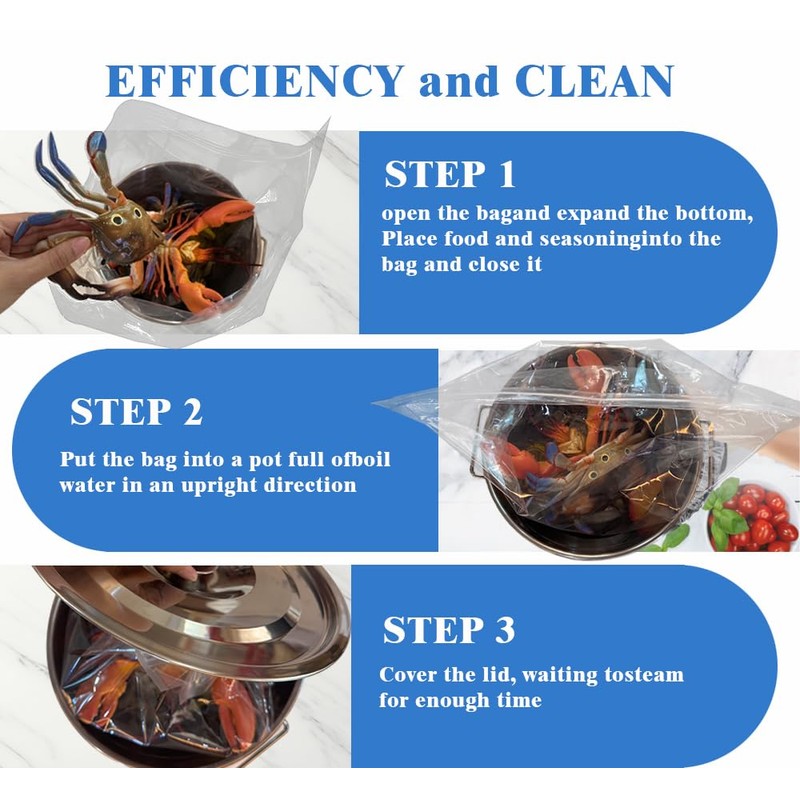 EFFICIENCY and CLEAN

STEP 1

open the bagand expand the bottom, Place food and seasoninginto the bag and close it

STEP 2

Put the bag into a pot full ofboil water in an upright direction

STEP 3

Cover the lid, waiting tosteam for enough time