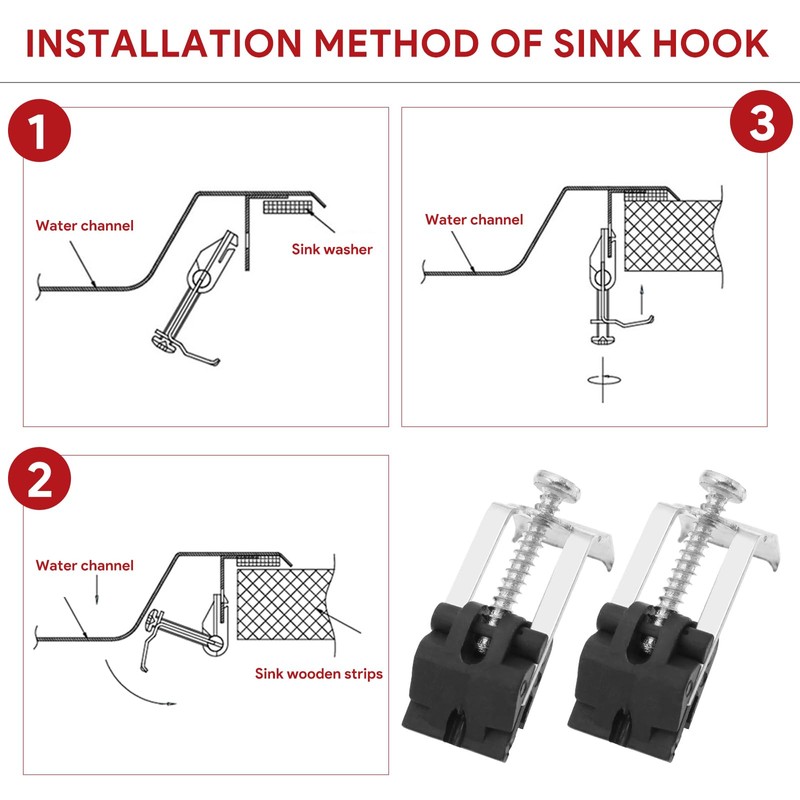 INSTALLATION METHOD OF SINK HOOK

1

Water channel

Sink washer

3

Water channel

2

Water channel

Sink wooden strips