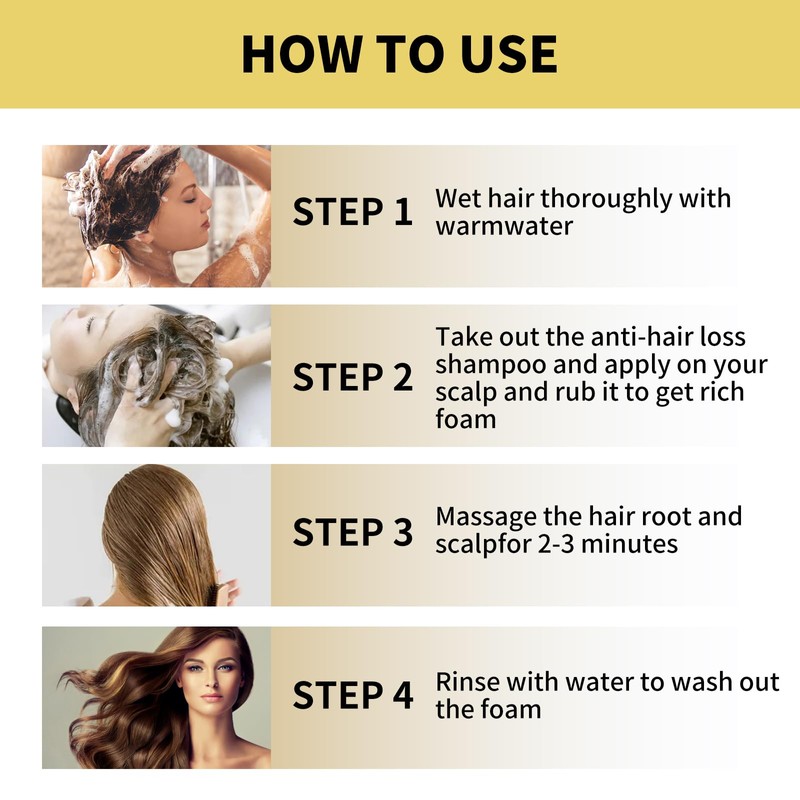 HOW TO USE

STEP 1 Wet hair thoroughly with warmwater

STEP 2 Take out the anti-hair loss shampoo and apply on your scalp and rub it to get rich foam

STEP 3 Massage the hair root and scalpfor 2-3 minutes

STEP 4 Rinse with water to wash out the foam