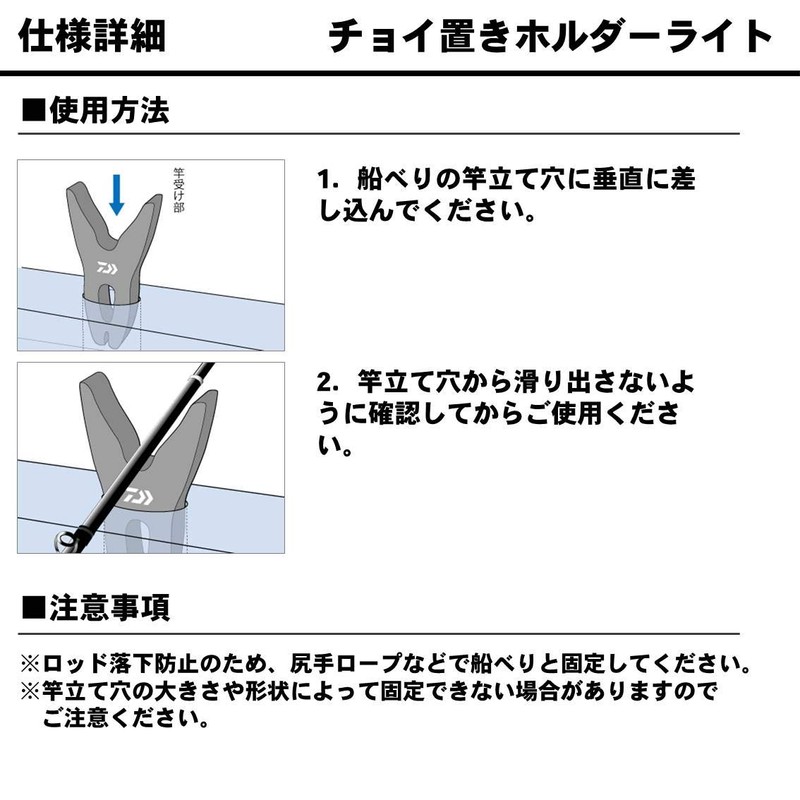 仕様詳細　チョイ置きホルダーライト

■使用方法

竿受け部

1. 船べりの竿立て穴に垂直に差し込んでください。

2. 竿立て穴から滑り出さないように確認してからご使用ください。

■注意事項

※ロッド落下防止のため、尻手ロープなどで船べりと固定してください。
※竿立て穴の大きさや形状によって固定できない場合がありますのでご注意ください。