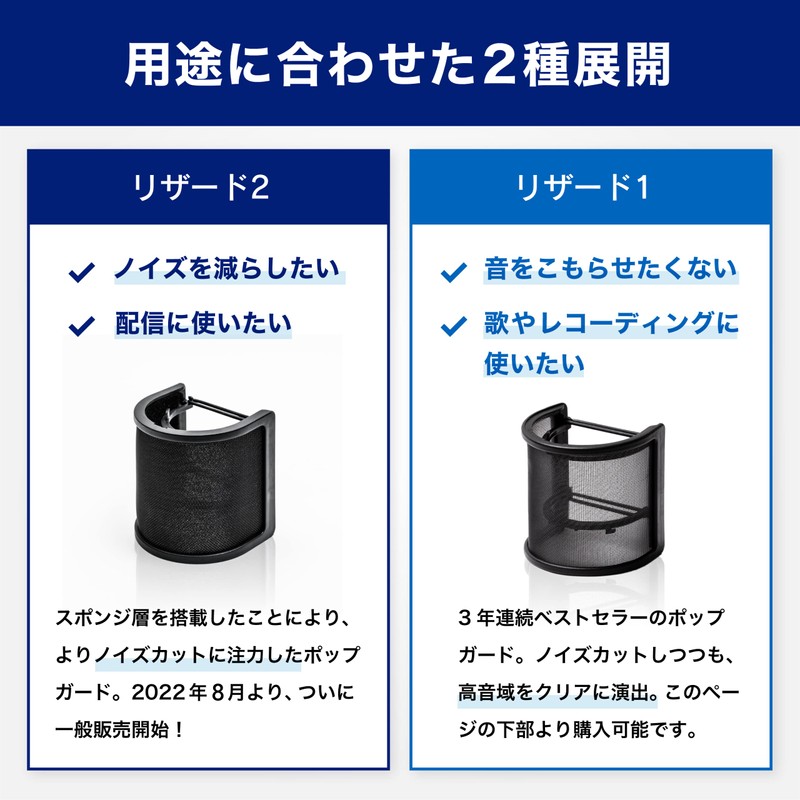 用途に合わせた2種展開

リザード2

ノイズを減らしたい

配信に使いたい

スポンジ層を搭載したことにより、よりノイズカットに注力したポップガード。2022年8月より、ついに一般販売開始！

リザード1

音をこもらせたくない

歌やレコーディングに使いたい

3年連続ベストセラーのポップガード。ノイズカットしつつも、高音域をクリアに演出。このページの下部より購入可能です。