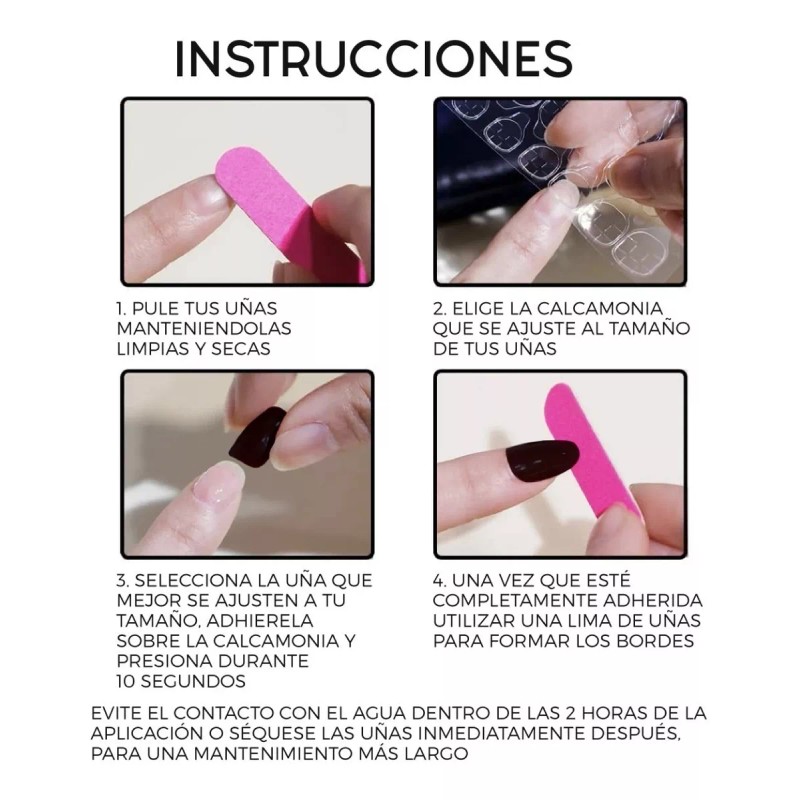 INSTRUCCIONES

1. PULE TUS UÑAS MANTENIENDOLAS LIMPIAS Y SECAS

2. ELIGE LA CALCAMONIA QUE SE AJUSTE AL TAMAÑO DE TUS UÑAS

3. SELECCIONA LA UÑA QUE MEJOR SE AJUSTEN A TU TAMAÑO, ADHIERELA SOBRE LA CALCAMONIA Y PRESIONA DURANTE 10 SEGUNDOS

4. UNA VEZ QUE ESTÉ COMPLETAMENTE ADHERIDA UTILIZAR UNA LIMA DE UÑAS PARA FORMAR LOS BORDES

EVITE EL CONTACTO CON EL AGUA DENTRO DE LAS 2 HORAS DE LA APLICACIÓN O SÉQUESE LAS UÑAS INMEDIATAMENTE DESPUÉS, PARA UNA MANTENIMIENTO MÁS LARGO