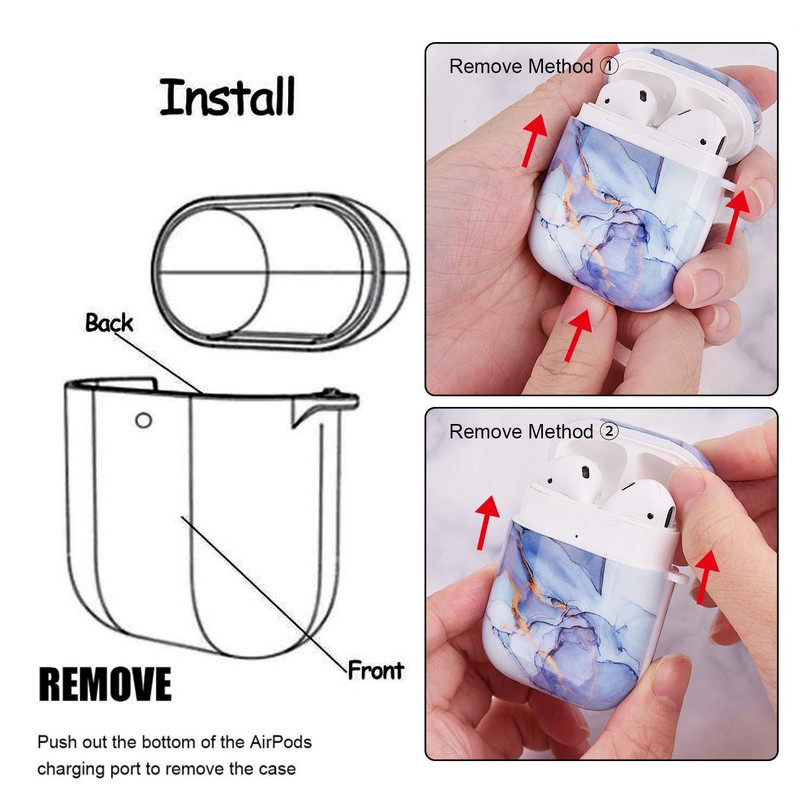 Install

Back

Front

REMOVE

Push out the bottom of the AirPods charging port to remove the case

Remove Method ①

Remove Method ②