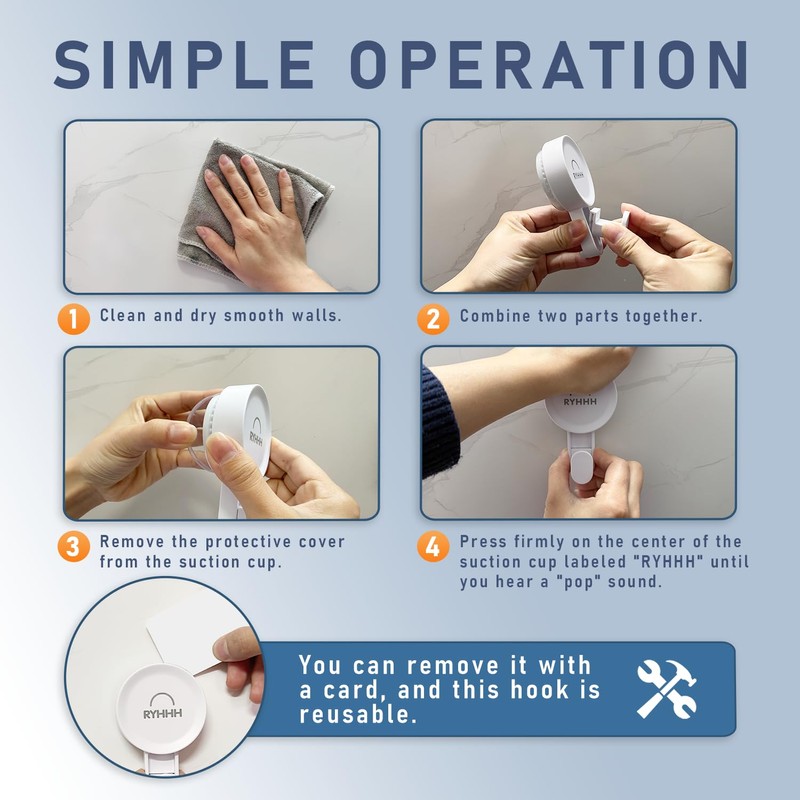 SIMPLE OPERATION

RYHHH

1 Clean and dry smooth walls.

2 Combine two parts together.

RYHHH

RYHHH

3 Remove the protective cover from the suction cup.

4 Press firmly on the center of the suction cup labeled "RYHHH" until you hear a "pop" sound.

RYHHH

You can remove it with a card, and this hook is reusable.