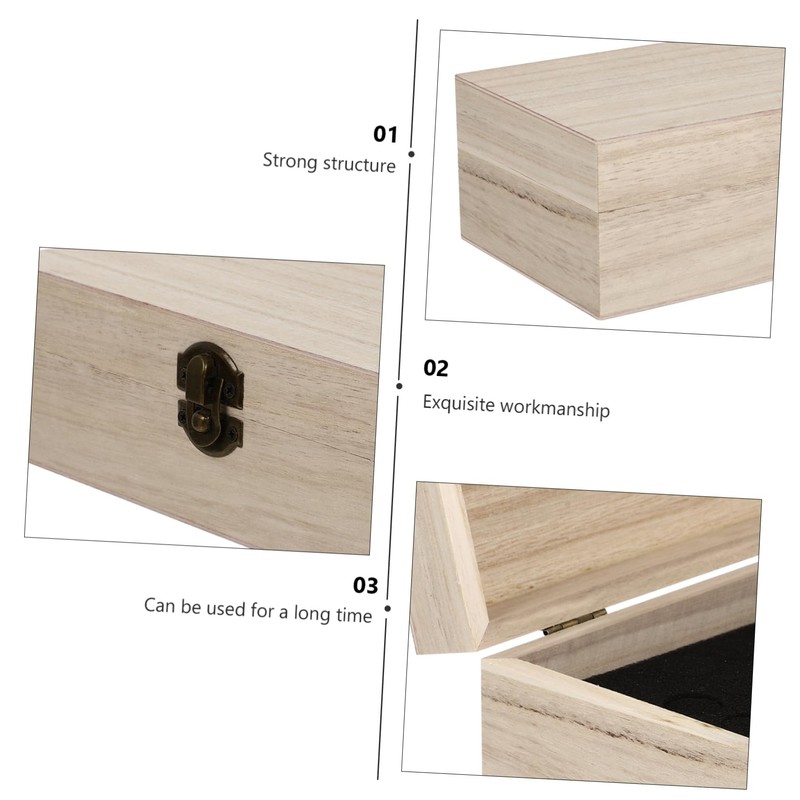 01
Strong structure

02
Exquisite workmanship

03
Can be used for a long time