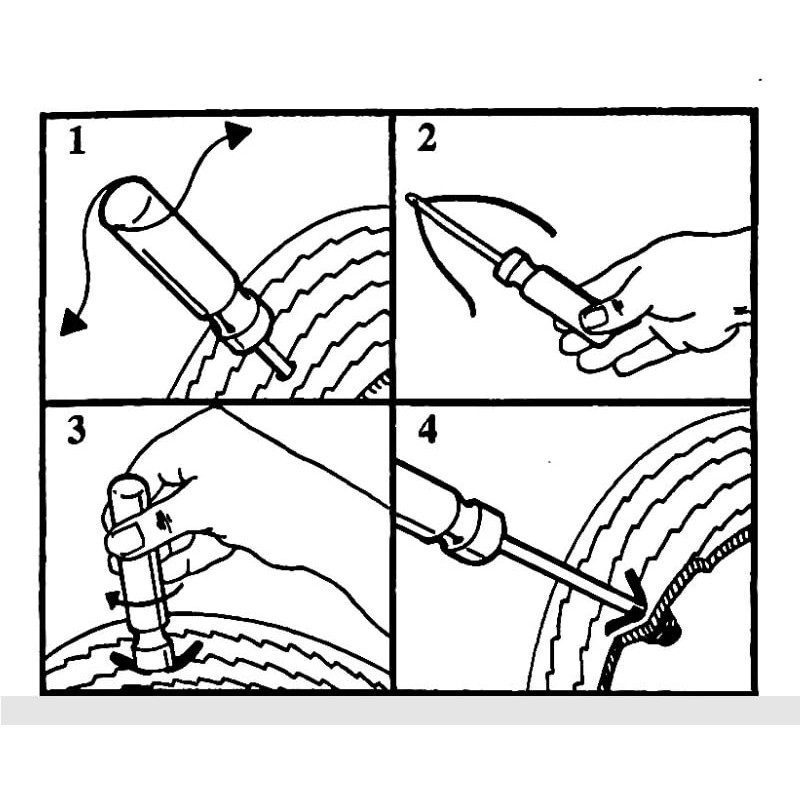 1

2

3

4