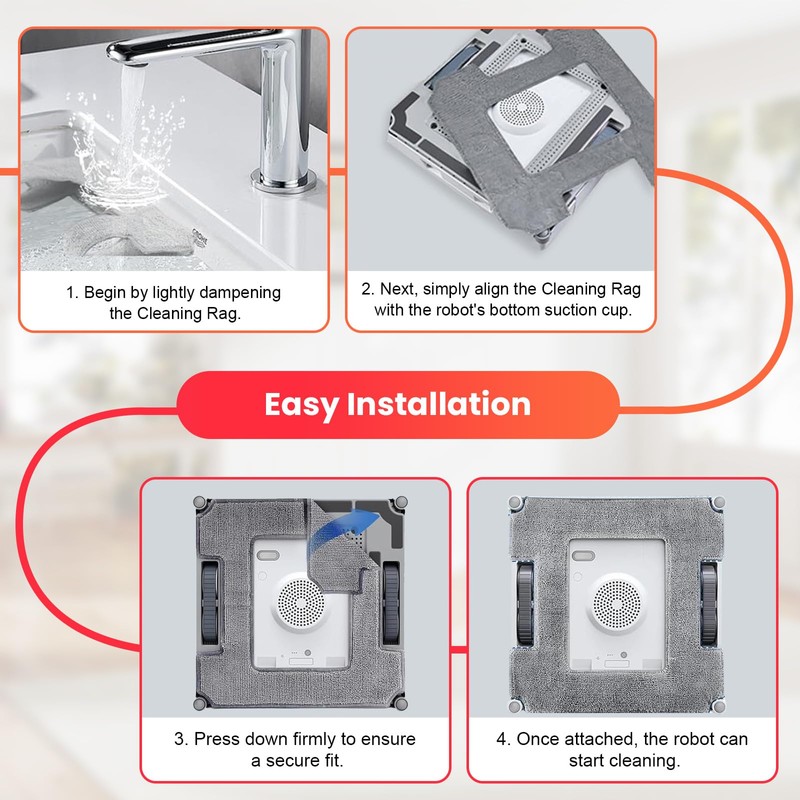 1. Begin by lightly dampening the Cleaning Rag.

2. Next, simply align the Cleaning Rag with the robot's bottom suction cup.

Easy Installation

3. Press down firmly to ensure a secure fit.

4. Once attached, the robot can start cleaning.