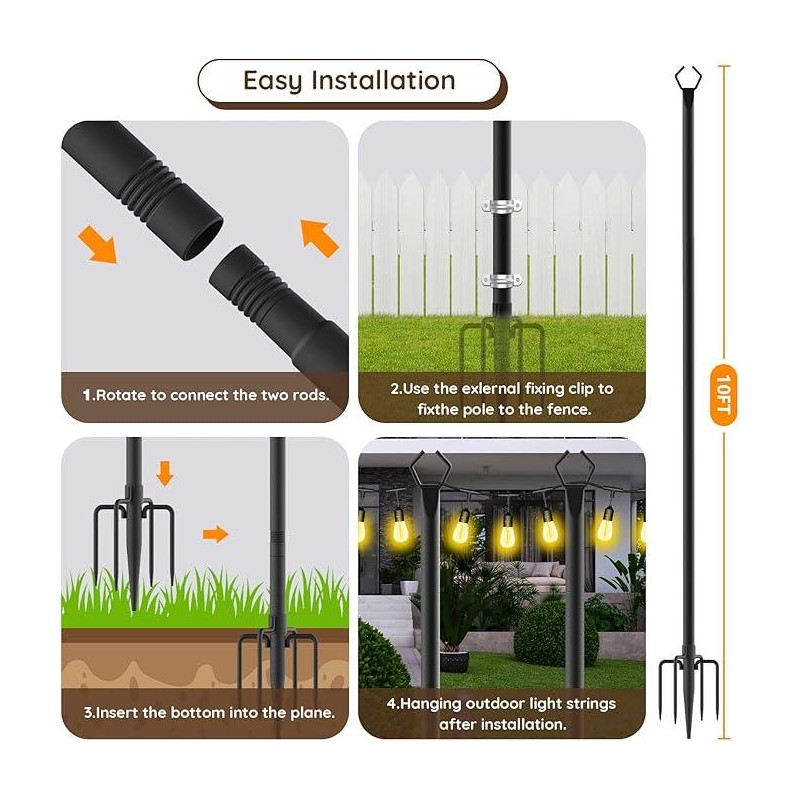 Easy Installation

1.Rotate to connect the two rods.

2.Use the exlernal fixing clip to fixthe pole to the fence.

3.Insert the bottom into the plane.

4.Hanging outdoor light strings after installation.

10FT