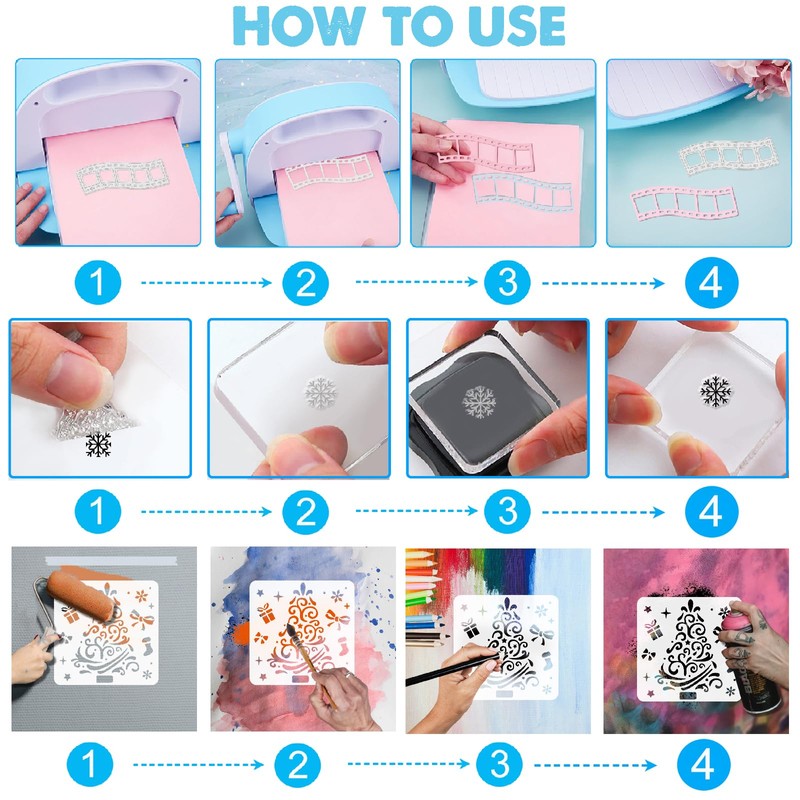 HOW TO USE

1 2 3 4

1 2 3 4

1 2 3 4