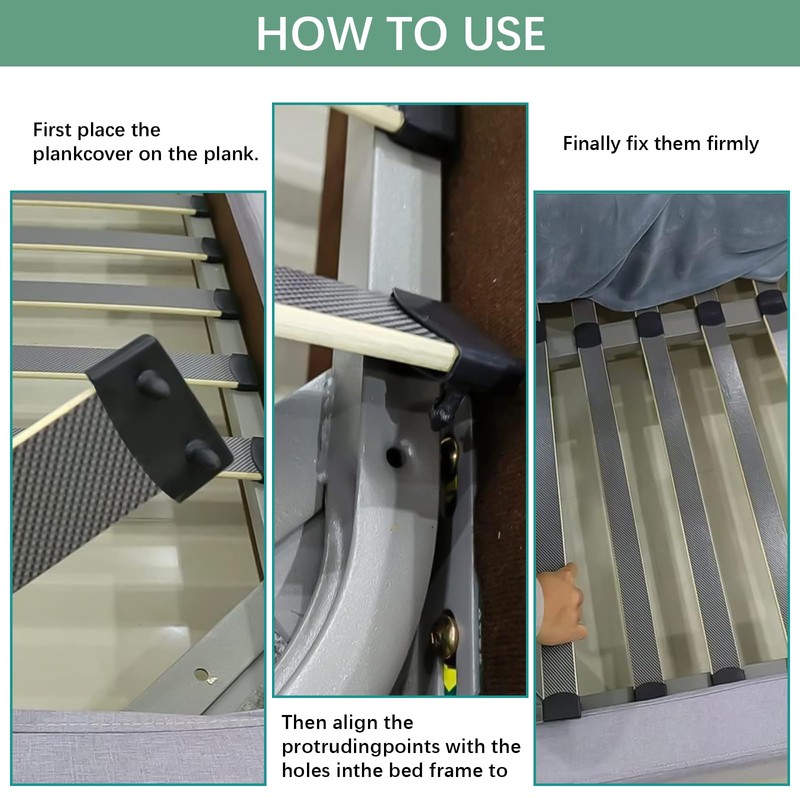 HOW TO USE

First place the plankcover on the plank.

Then align the protrudingpoints with the holes inthe bed frame to

Finally fix them firmly