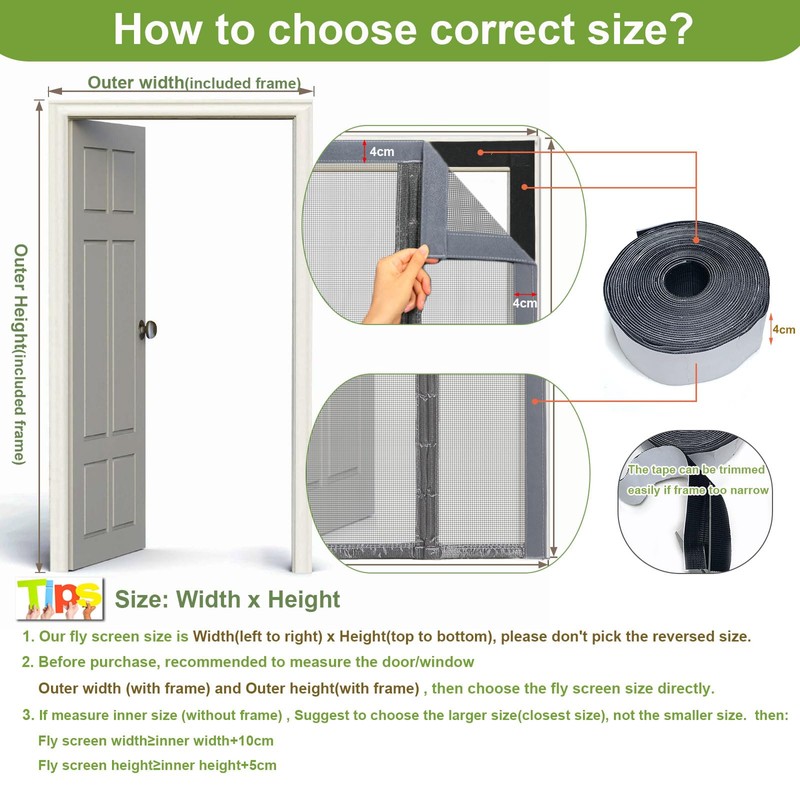 How to choose correct size?

Outer width(included frame)

Outer Height(included frame)

4cm

4cm

4cm

The tape can be trimmed easily if frame too narrow

Tips

Size: Width x Height

1. Our fly screen size is Width(left to right) x Height(top to bottom), please don't pick the reversed size.

2. Before purchase, recommended to measure the door/window

Outer width (with frame) and Outer height(with frame) , then choose the fly screen size directly.

3. If measure inner size (without frame) , Suggest to choose the larger size(closest size), not the smaller size. then:

Fly screen width≥inner width+10cm

Fly screen height≥inner height+5cm