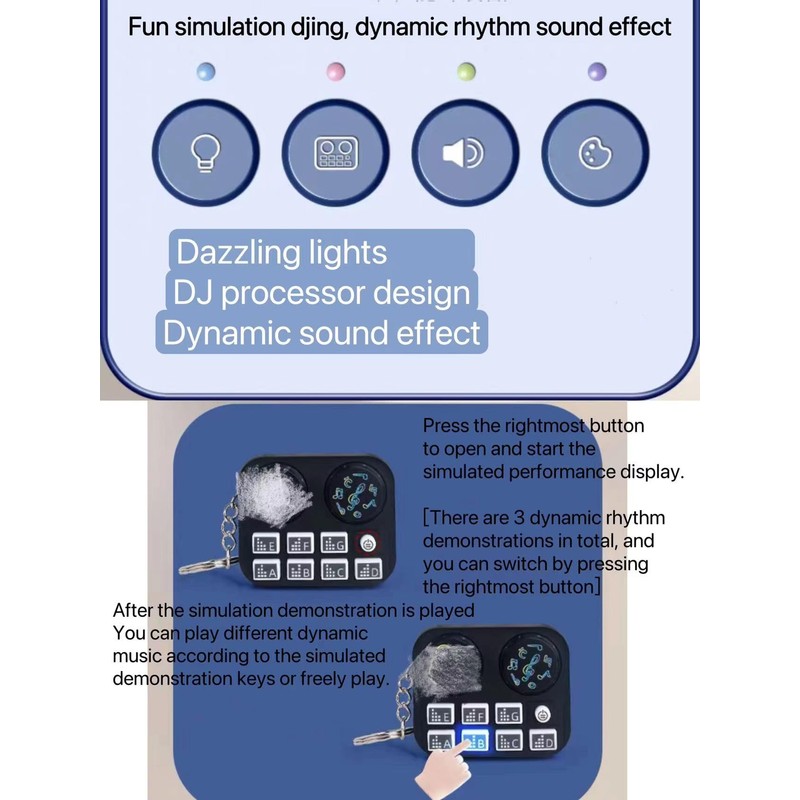 Fun simulation djing, dynamic rhythm sound effect

Dazzling lights
DJ processor design
Dynamic sound effect

Press the rightmost button to open and start the simulated performance display.

[There are 3 dynamic rhythm demonstrations in total, and you can switch by pressing the rightmost button]

E F G
A B C D

After the simulation demonstration is played
You can play different dynamic music according to the simulated demonstration keys or freely play.

E F G
A B C D