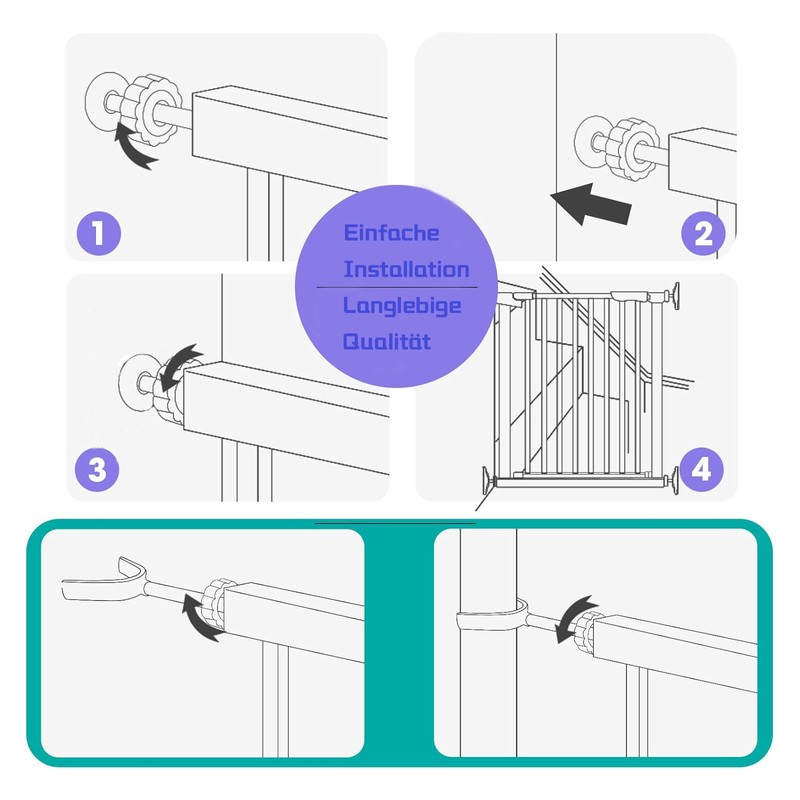 1

2

Einfache
Installation
Langlebige
Qualität

3

4