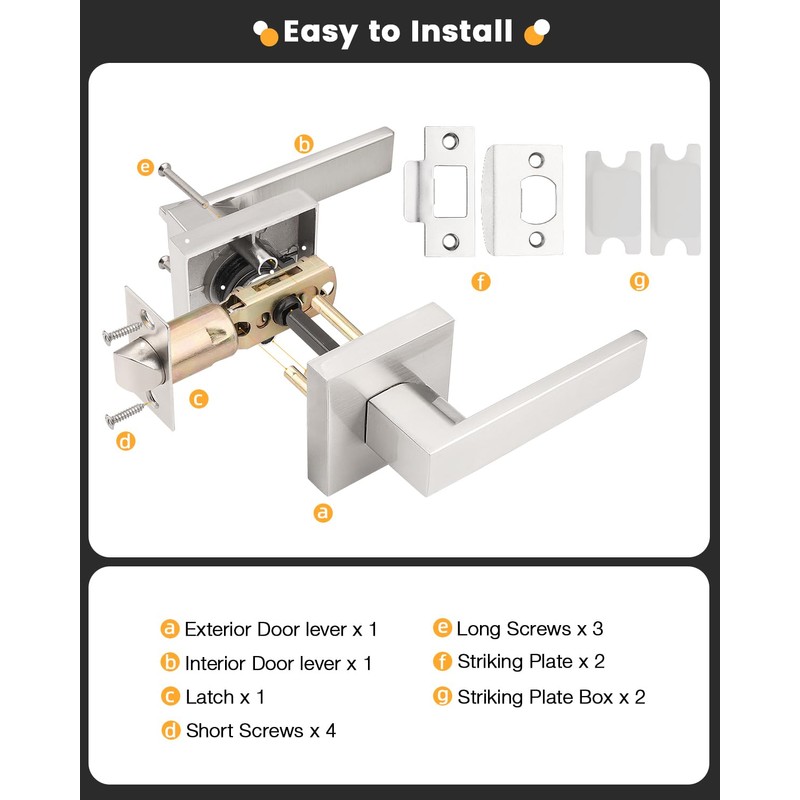 Easy to Install

b

e

f

g

c

d

a

a Exterior Door lever x 1
b Interior Door lever x 1
c Latch x 1
d Short Screws x 4

e Long Screws x 3
f Striking Plate x 2
g Striking Plate Box x 2