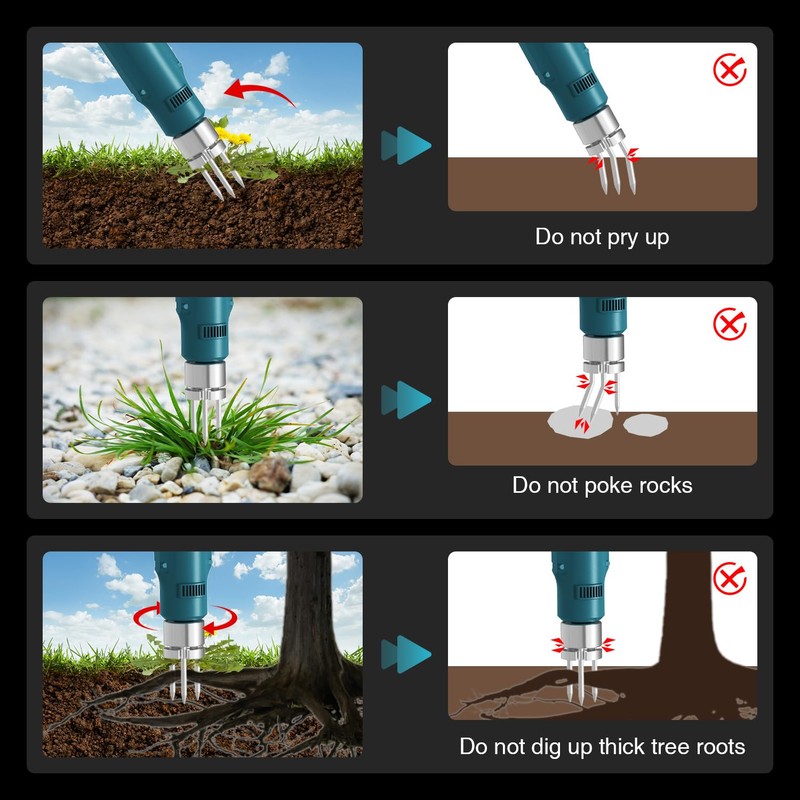 Do not pry up

Do not poke rocks

Do not dig up thick tree roots