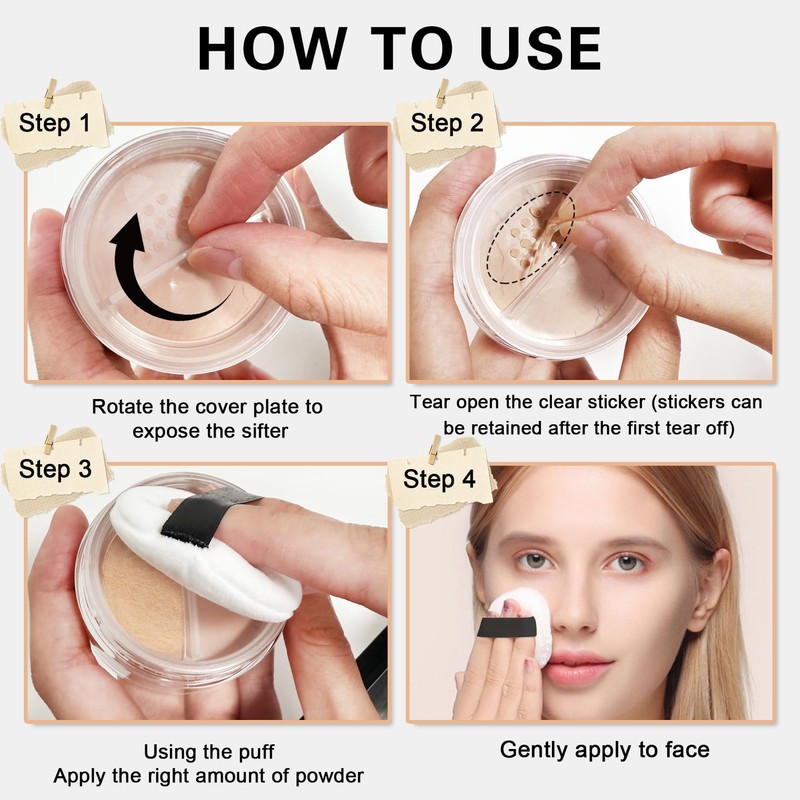 HOW TO USE

Step 1

Rotate the cover plate to expose the sifter

Step 2

Tear open the clear sticker (stickers can be retained after the first tear off)

Step 3

Using the puff
Apply the right amount of powder

Step 4

Gently apply to face