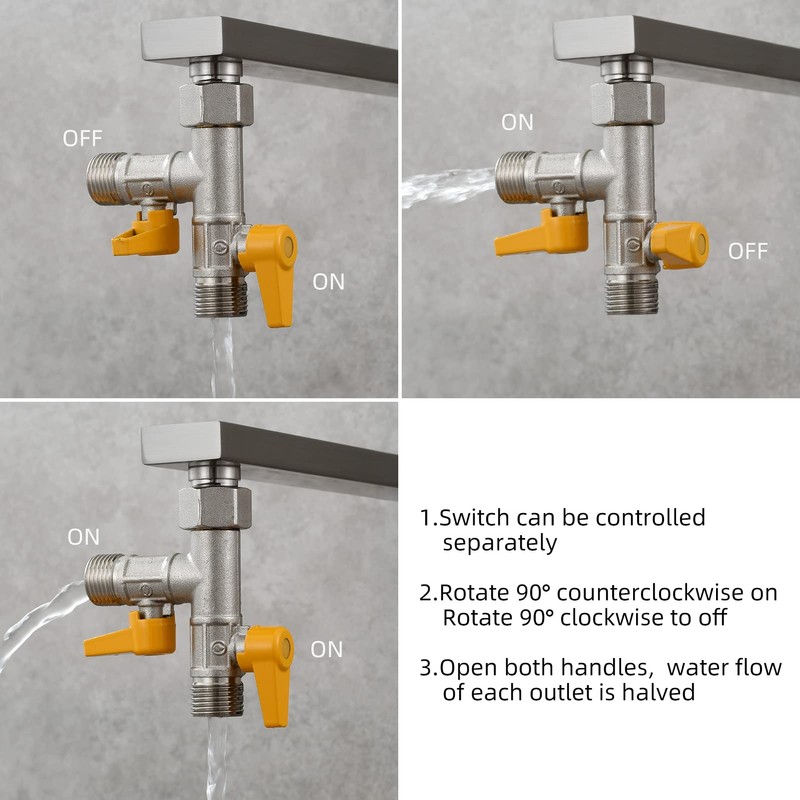 OFF

ON

ON

OFF

ON

ON

1.Switch can be controlled separately

2.Rotate 90° counterclockwise on Rotate 90° clockwise to off

3.Open both handles, water flow of each outlet is halved