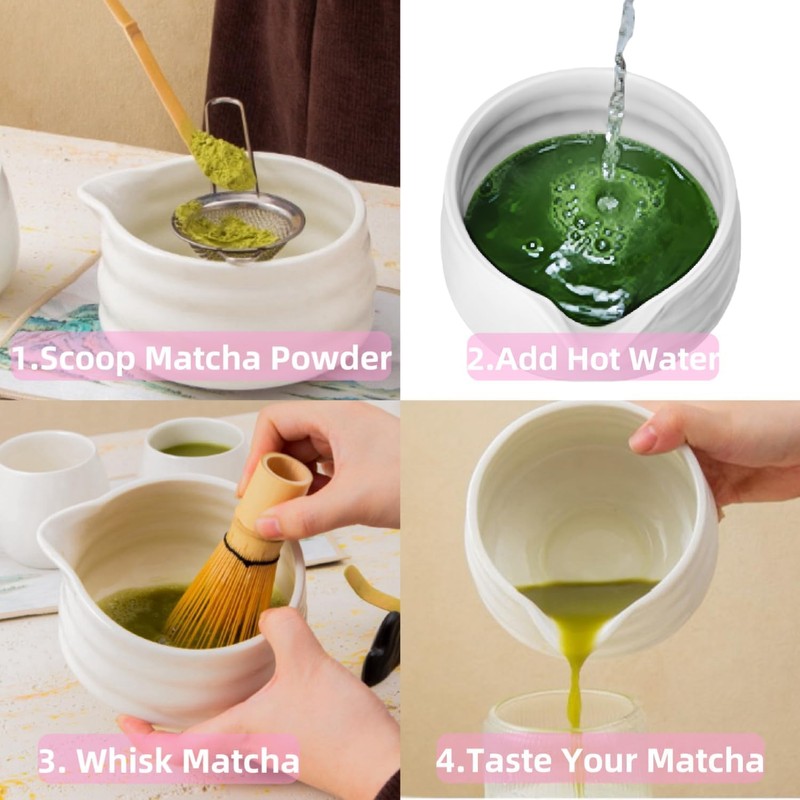 1.Scoop Matcha Powder

2.Add Hot Water

3. Whisk Matcha

4.Taste Your Matcha