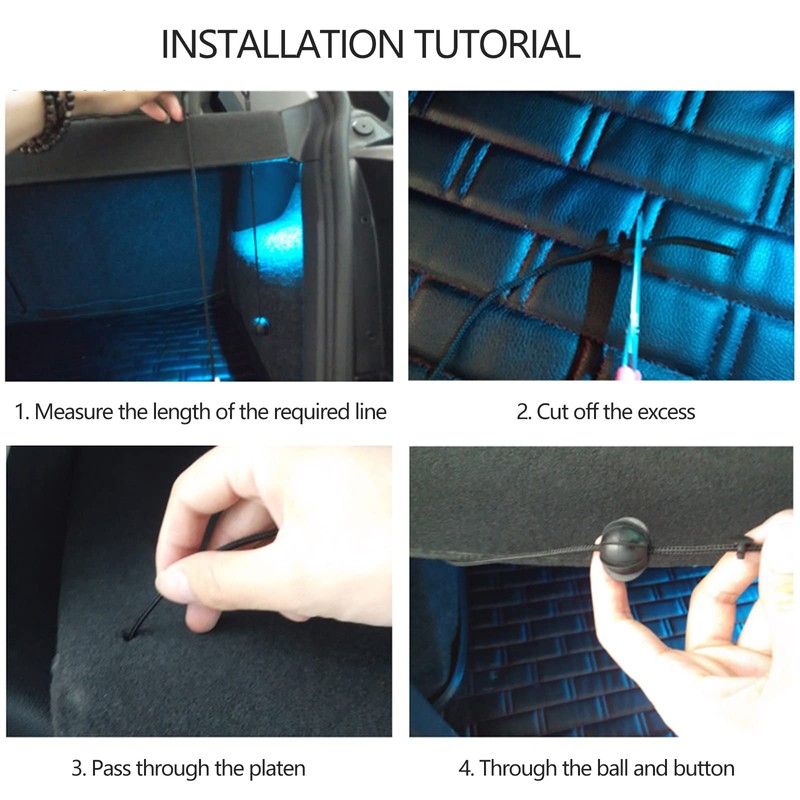 INSTALLATION TUTORIAL

1. Measure the length of the required line

2. Cut off the excess

3. Pass through the platen

4. Through the ball and button