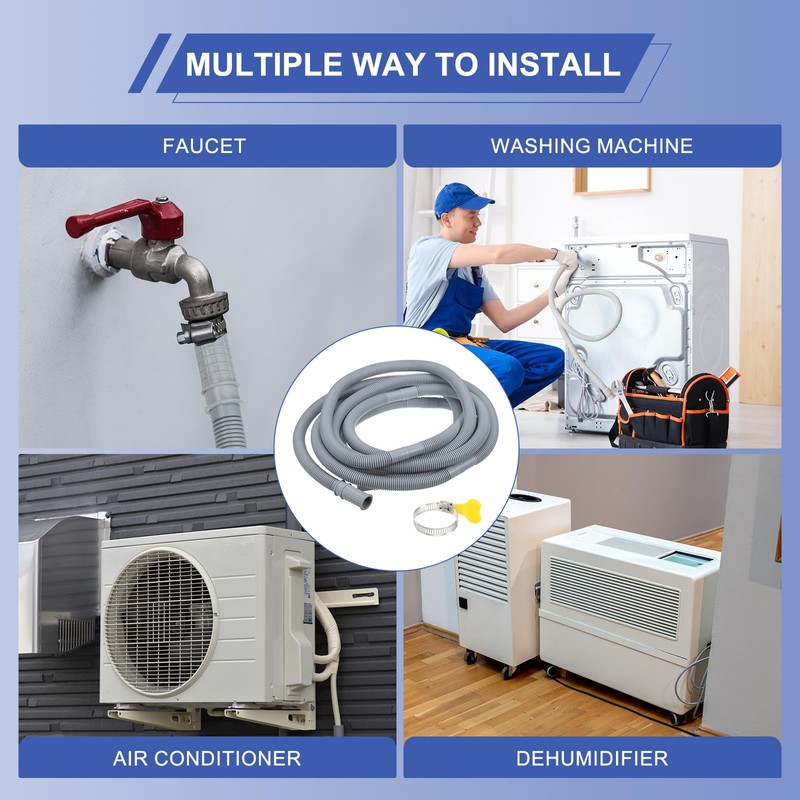 MULTIPLE WAY TO INSTALL

FAUCET

WASHING MACHINE

AIR CONDITIONER

DEHUMIDIFIER