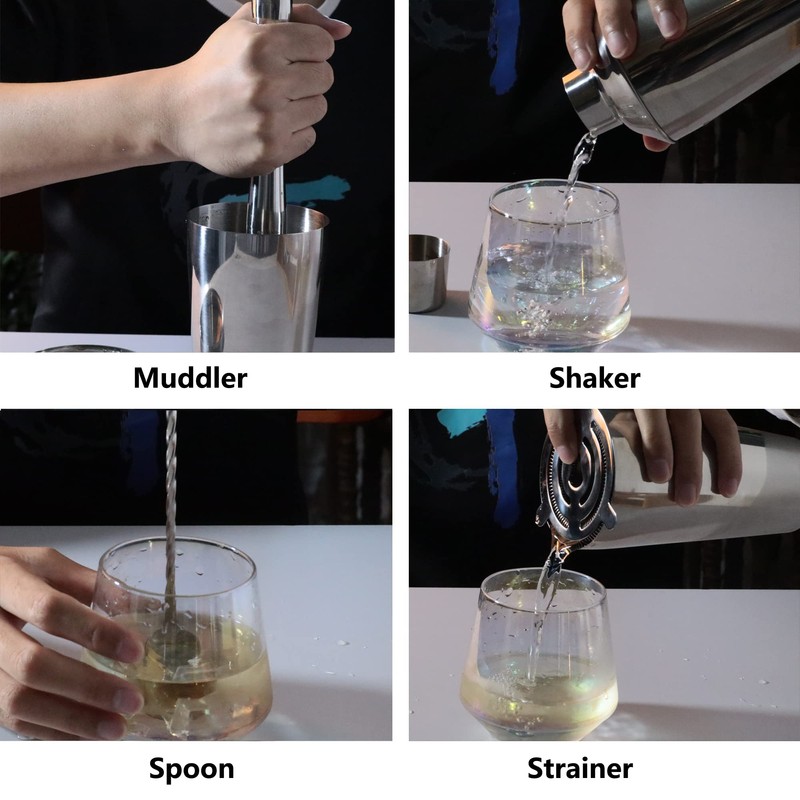 Muddler

Shaker

Spoon

Strainer