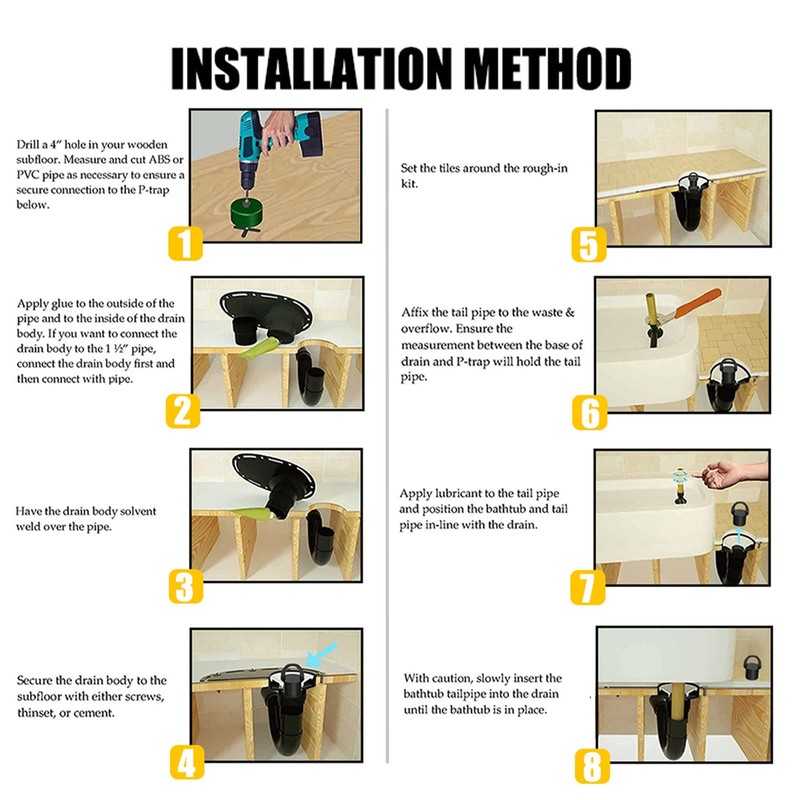 INSTALLATION METHOD

Drill a 4" hole in your wooden subfloor. Measure and cut ABS or PVC pipe as necessary to ensure a secure connection to the P-trap below.

1

Apply glue to the outside of the pipe and to the inside of the drain body. If you want to connect the drain body to the 1 ½" pipe, connect the drain body first and then connect with pipe.

2

Have the drain body solvent weld over the pipe.

3

Secure the drain body to the subfloor with either screws, thinset, or cement.

4

Set the tiles around the rough-in kit.

5

Affix the tail pipe to the waste & overflow. Ensure the measurement between the base of drain and P-trap will hold the tail pipe.

6

Apply lubricant to the tail pipe and position the bathtub and tail pipe in-line with the drain.

7

With caution, slowly insert the bathtub tailpipe into the drain until the bathtub is in place.

8