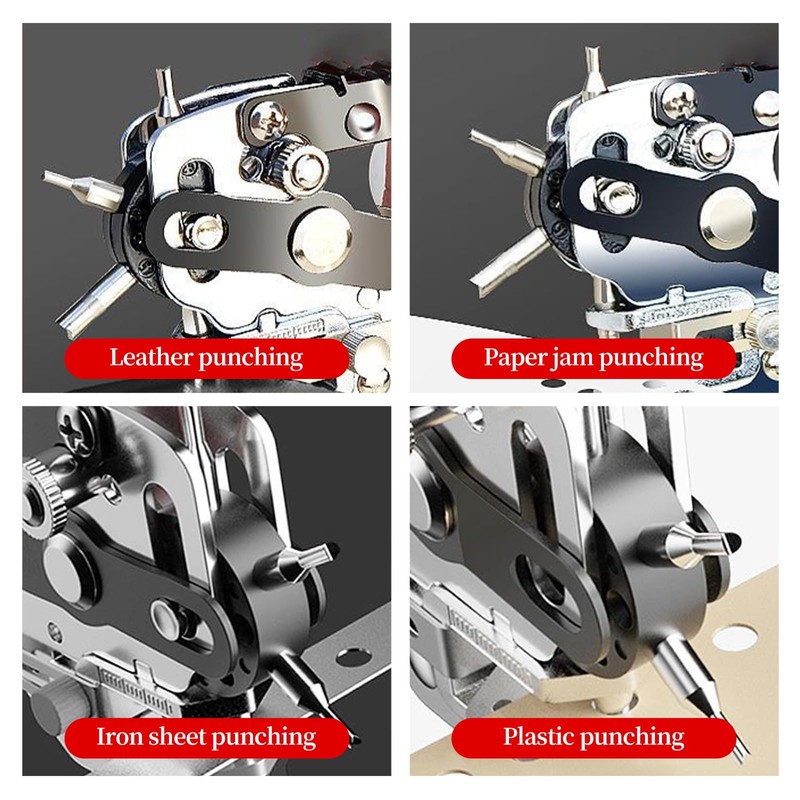 Leather punching

Paper jam punching

Iron sheet punching

Plastic punching