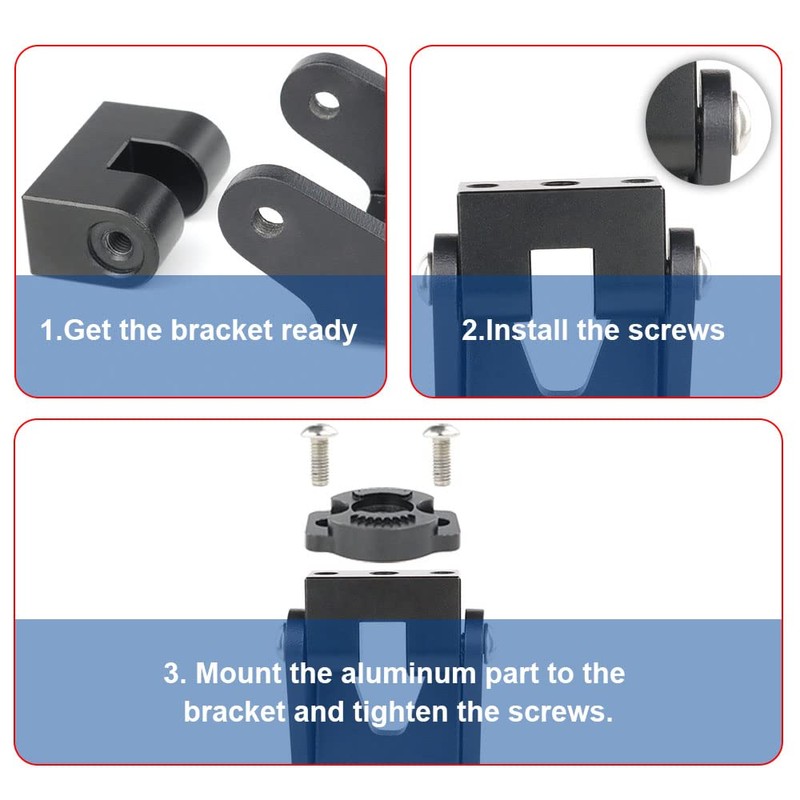 1.Get the bracket ready

2.Install the screws

3. Mount the aluminum part to the bracket and tighten the screws.