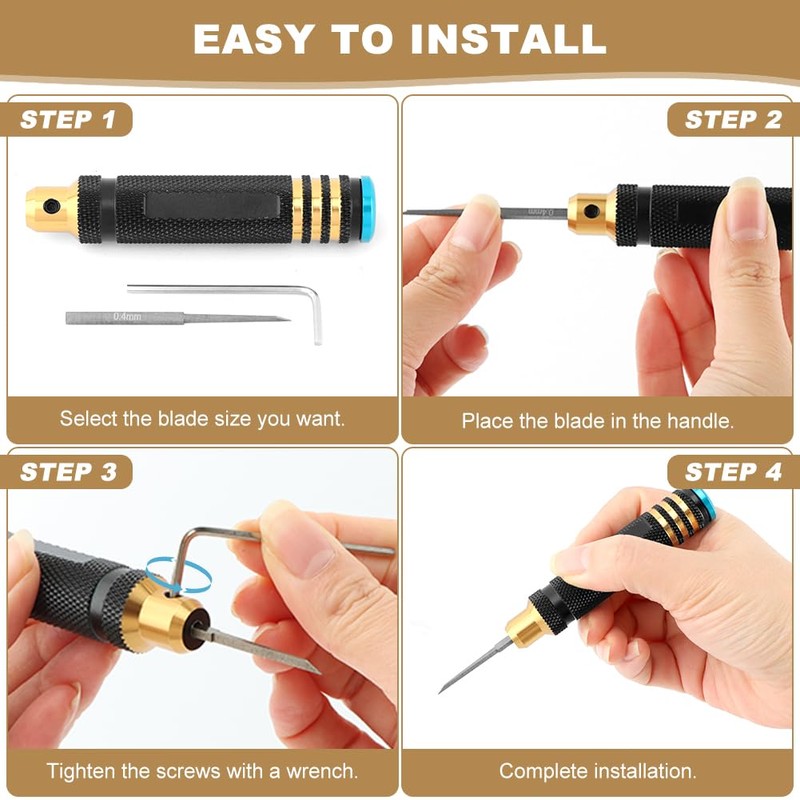 EASY TO INSTALL

STEP 1

0.4mm

Select the blade size you want.

STEP 2

0.4mm

Place the blade in the handle.

STEP 3

Tighten the screws with a wrench.

STEP 4

Complete installation.