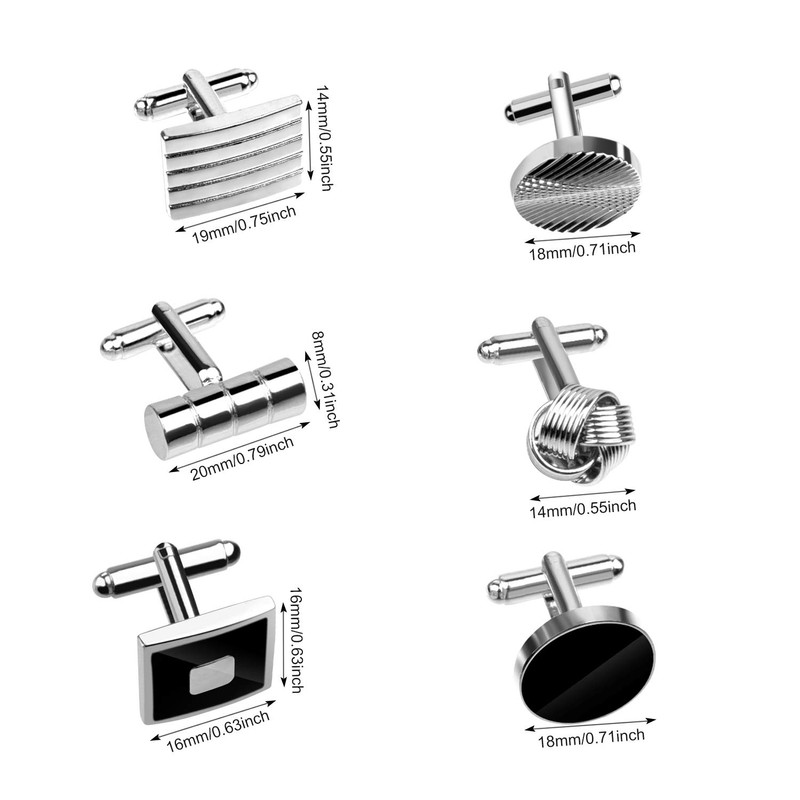 14mm/0.55inch
19mm/0.75inch
18mm/0.71inch
8mm/0.31inch
20mm/0.79inch
14mm/0.55inch
16mm/0.63inch
16mm/0.63inch
18mm/0.71inch