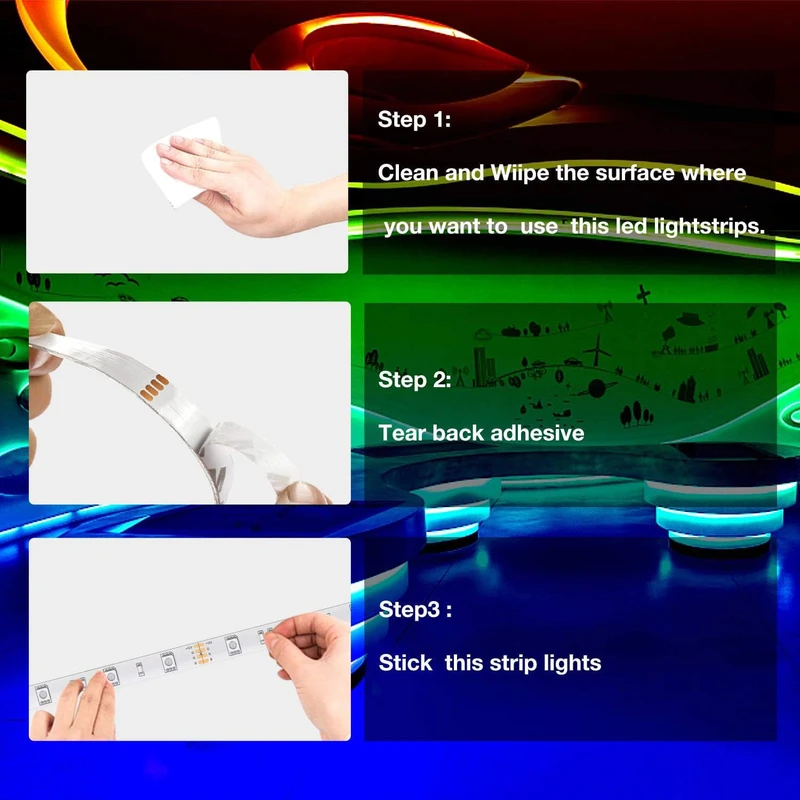 Step 1:

Clean and Wiipe the surface where you want to use this led lightstrips.

Step 2:

Tear back adhesive

Step3 :

Stick this strip lights