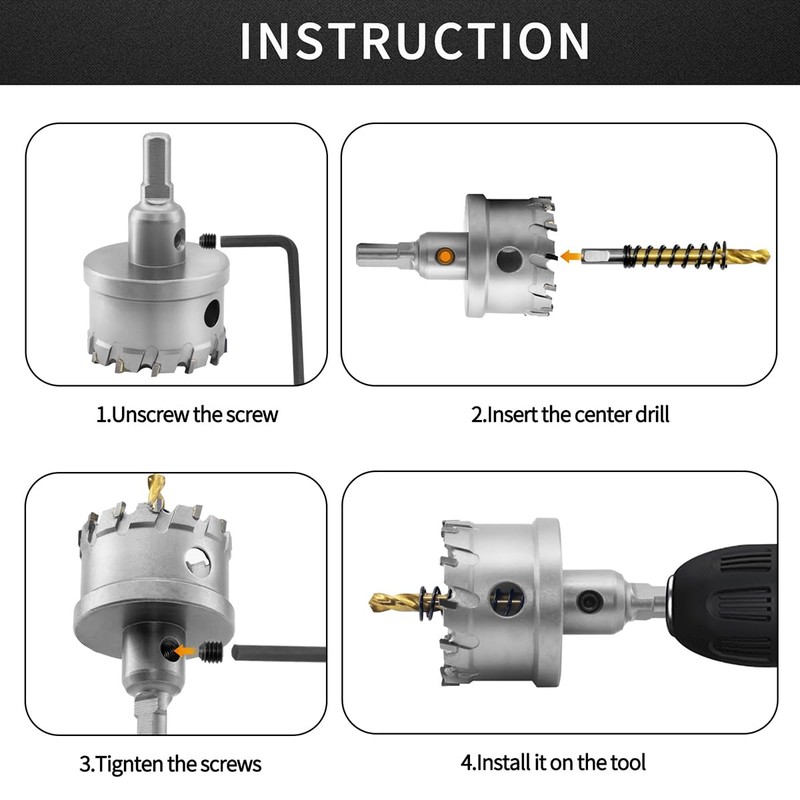 INSTRUCTION

1.Unscrew the screw

2.Insert the center drill

3.Tignten the screws

4.Install it on the tool