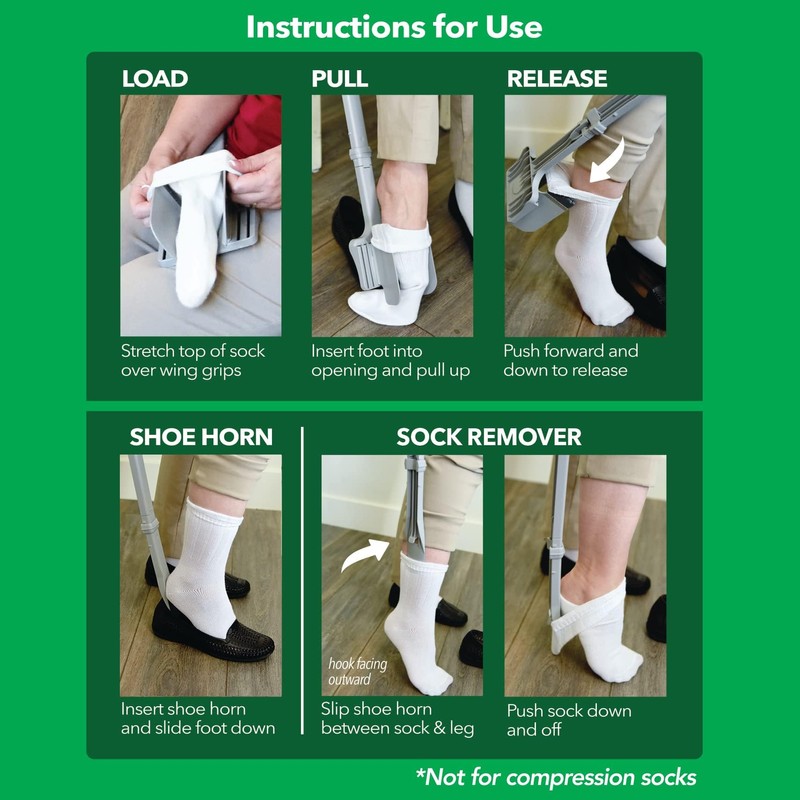 Instructions for Use

LOAD

Stretch top of sock over wing grips

PULL

Insert foot into opening and pull up

RELEASE

Push forward and down to release

SHOE HORN

Insert shoe horn and slide foot down

SOCK REMOVER

hook facing outward

Slip shoe horn between sock & leg

Push sock down and off

*Not for compression socks