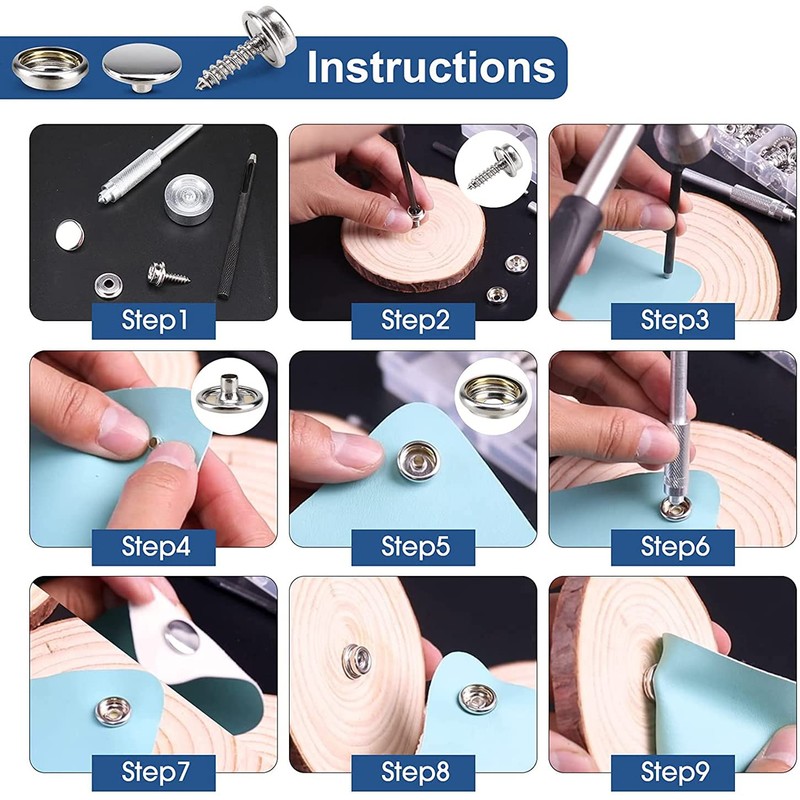 Instructions

Step1

Step2

Step3

Step4

Step5

Step6

Step7

Step8

Step9