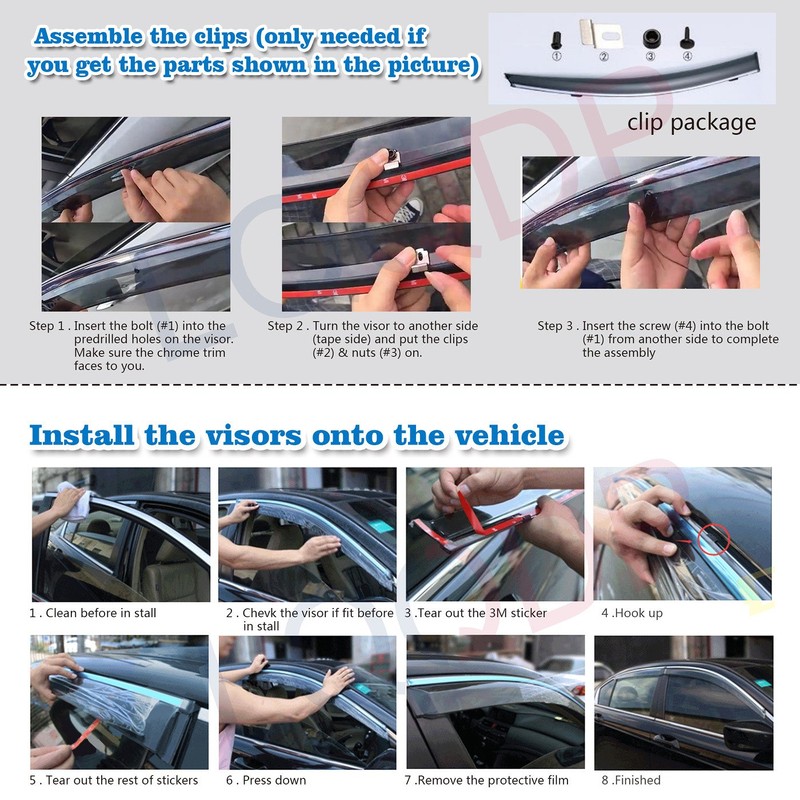 Assemble the clips (only needed if you get the parts shown in the picture)

① ② ③ ④

clip package

Step 1 . Insert the bolt (#1) into the predrilled holes on the visor. Make sure the chrome trim faces to you.

Step 2 . Turn the visor to another side (tape side) and put the clips (#2) & nuts (#3) on.

Step 3 . Insert the screw (#4) into the bolt (#1) from another side to complete the assembly

Install the visors onto the vehicle

1 . Clean before in stall

2 . Chevk the visor if fit before in stall

3 .Tear out the 3M sticker

4 .Hook up

5 . Tear out the rest of stickers

6 . Press down

7 .Remove the protective film

8 .Finished