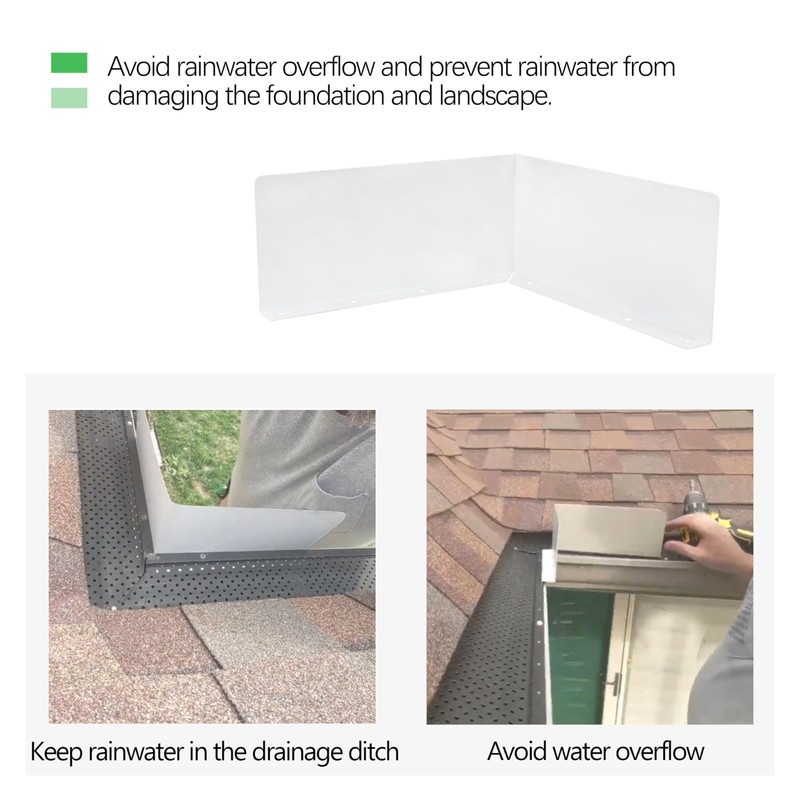 Avoid rainwater overflow and prevent rainwater from damaging the foundation and landscape.

Keep rainwater in the drainage ditch

Avoid water overflow