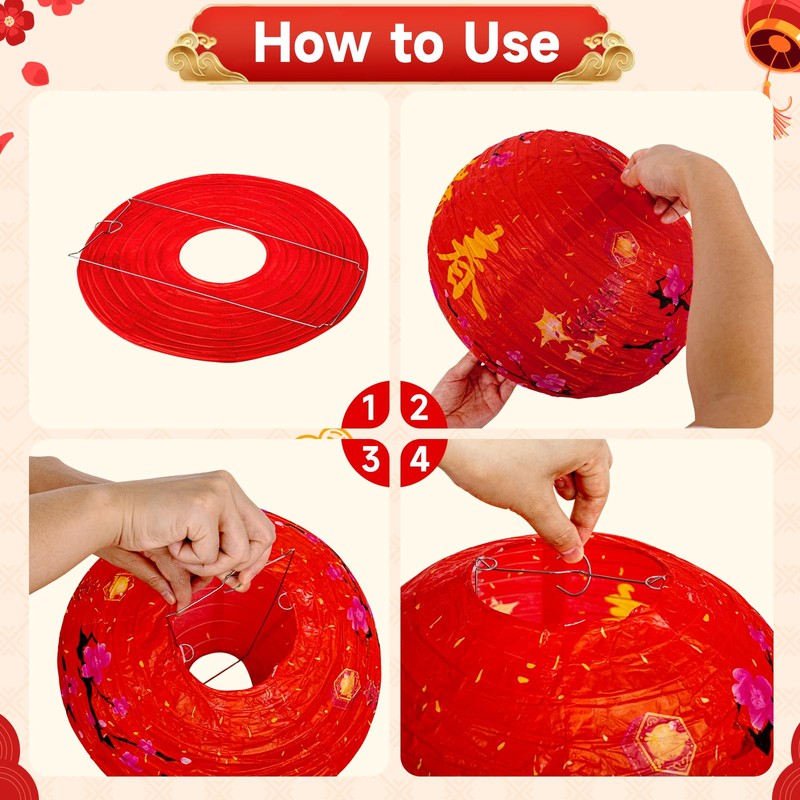 How to Use

春

1 2
3 4