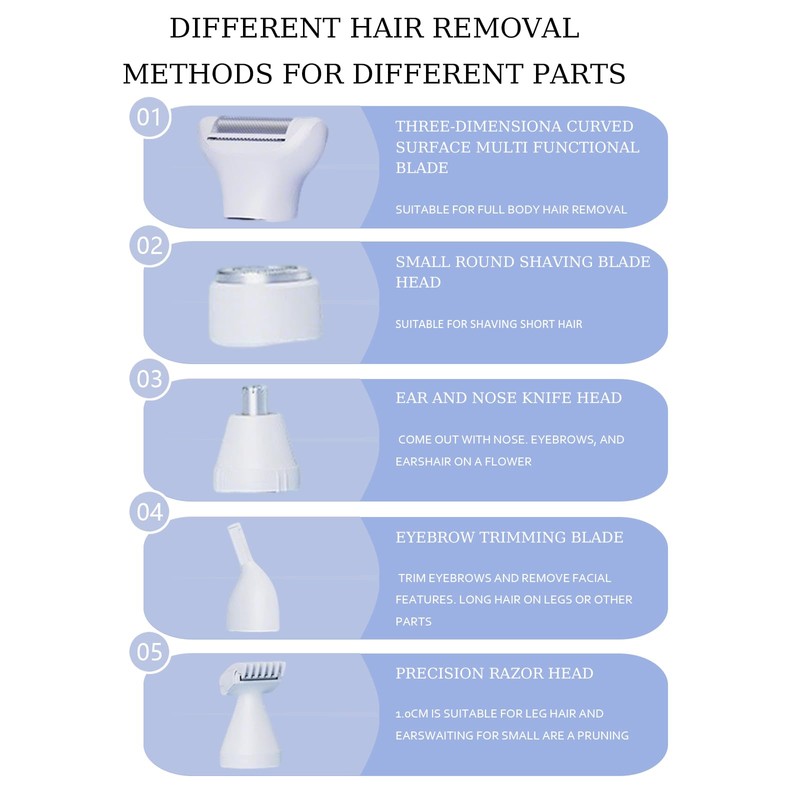 DIFFERENT HAIR REMOVAL METHODS FOR DIFFERENT PARTS

01

THREE-DIMENSIONA CURVED SURFACE MULTI FUNCTIONAL BLADE

SUITABLE FOR FULL BODY HAIR REMOVAL

02

SMALL ROUND SHAVING BLADE HEAD

SUITABLE FOR SHAVING SHORT HAIR

03

EAR AND NOSE KNIFE HEAD

COME OUT WITH NOSE. EYEBROWS, AND EARSHAIR ON A FLOWER

04

EYEBROW TRIMMING BLADE

TRIM EYEBROWS AND REMOVE FACIAL FEATURES. LONG HAIR ON LEGS OR OTHER PARTS

05

PRECISION RAZOR HEAD

1.0CM IS SUITABLE FOR LEG HAIR AND EARSWAITING FOR SMALL ARE A PRUNING