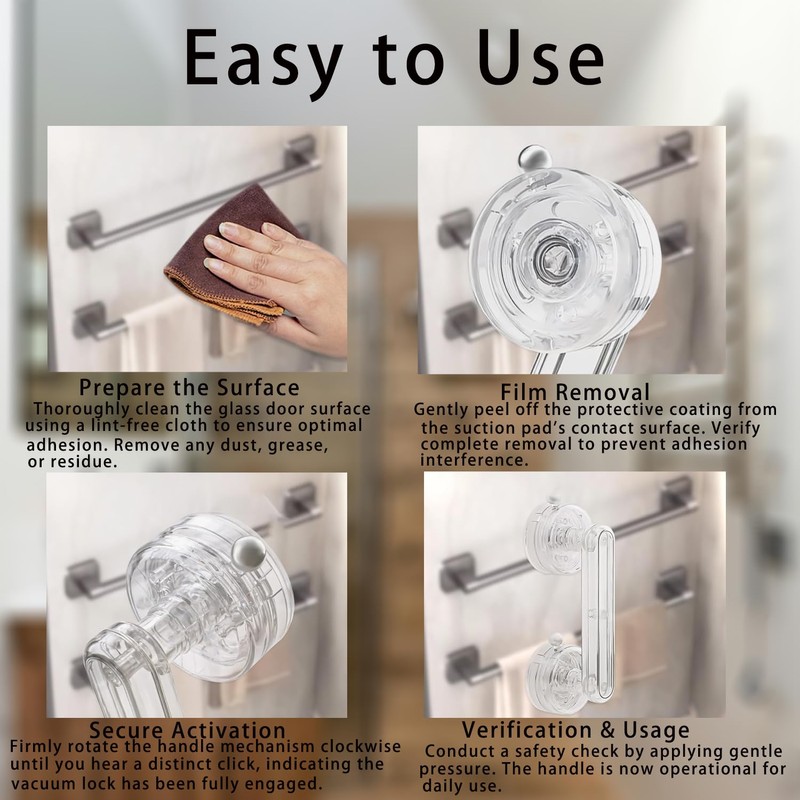 Easy to Use

Prepare the Surface
Thoroughly clean the glass door surface using a lint-free cloth to ensure optimal adhesion. Remove any dust, grease, or residue.

Film Removal
Gently peel off the protective coating from the suction pad's contact surface. Verify complete removal to prevent adhesion interference.

Secure Activation
Firmly rotate the handle mechanism clockwise until you hear a distinct click, indicating the vacuum lock has been fully engaged.

Verification & Usage
Conduct a safety check by applying gentle pressure. The handle is now operational for daily use.