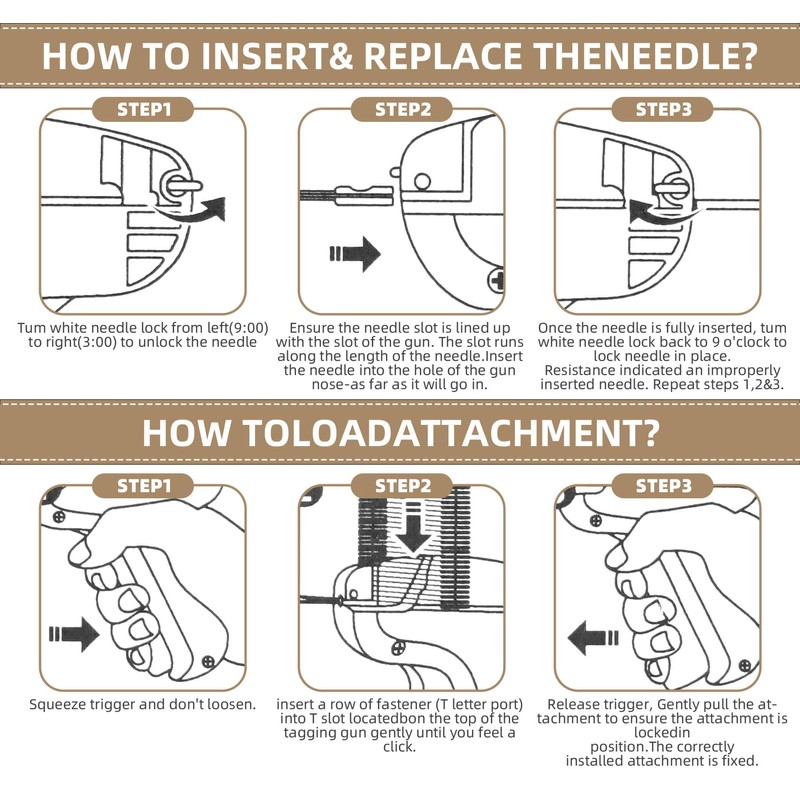 HOW TO INSERT& REPLACE THENEEDLE?

STEP1

Tum white needle lock from left(9:00) to right(3:00) to unlock the needle

STEP2

Ensure the needle slot is lined up with the slot of the gun. The slot runs along the length of the needle.Insert the needle into the hole of the gun nose-as far as it will go in.

STEP3

Once the needle is fully inserted, tum white needle lock back to 9 o'clock to lock needle in place.
Resistance indicated an improperly inserted needle. Repeat steps 1,2&3.

HOW TOLOADATTACHMENT?

STEP1

Squeeze trigger and don't loosen.

STEP2

insert a row of fastener (T letter port) into T slot locatedbon the top of the tagging gun gently until you feel a click.

STEP3

Release trigger, Gently pull the attachment to ensure the attachment is lockedin position.The correctly installed attachment is fixed.