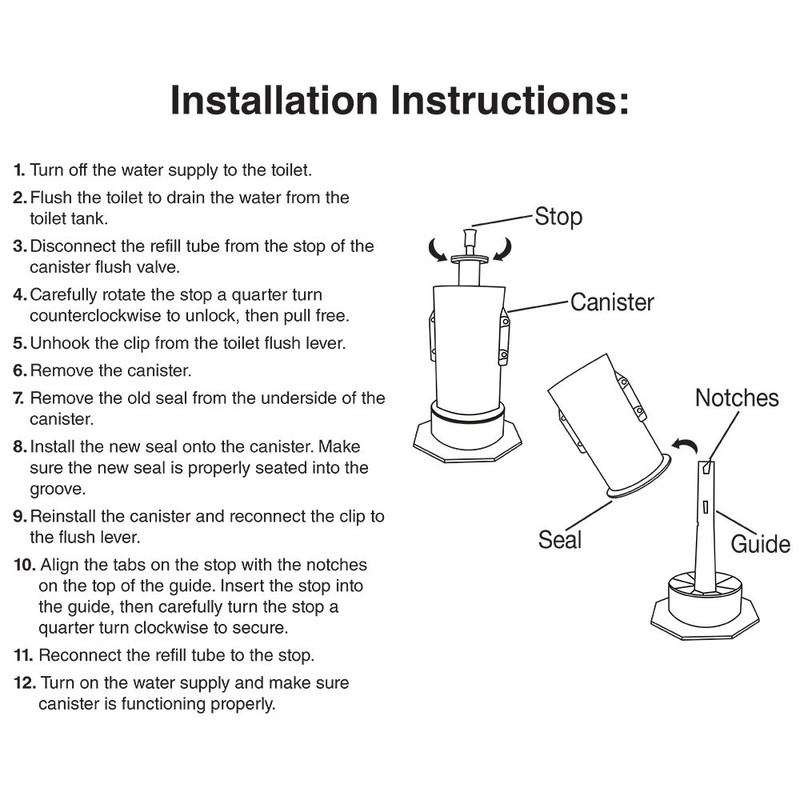 Installation Instructions:

1. Turn off the water supply to the toilet.

2. Flush the toilet to drain the water from the toilet tank.

3. Disconnect the refill tube from the stop of the canister flush valve.

4. Carefully rotate the stop a quarter turn counterclockwise to unlock, then pull free.

5. Unhook the clip from the toilet flush lever.

6. Remove the canister.

7. Remove the old seal from the underside of the canister.

8. Install the new seal onto the canister. Make sure the new seal is properly seated into the groove.

9. Reinstall the canister and reconnect the clip to the flush lever.

10. Align the tabs on the stop with the notches on the top of the guide. Insert the stop into the guide, then carefully turn the stop a quarter turn clockwise to secure.

11. Reconnect the refill tube to the stop.

12. Turn on the water supply and make sure canister is functioning properly.

Stop

Canister

Notches

Seal

Guide